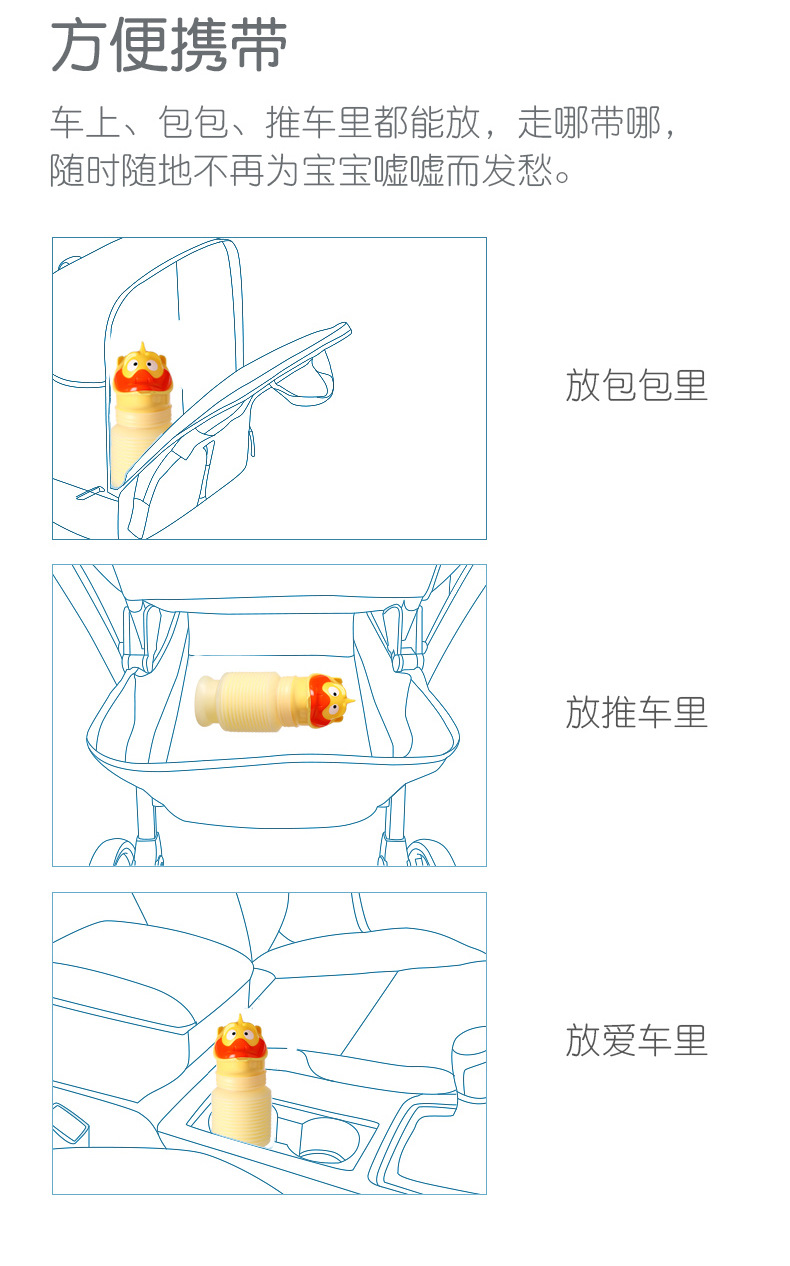 方便携带

车上、包包、推车里都能放，走哪带哪，随时随地不再为宝宝嘘嘘而发愁。

放包包里

放推车里

放爱车里