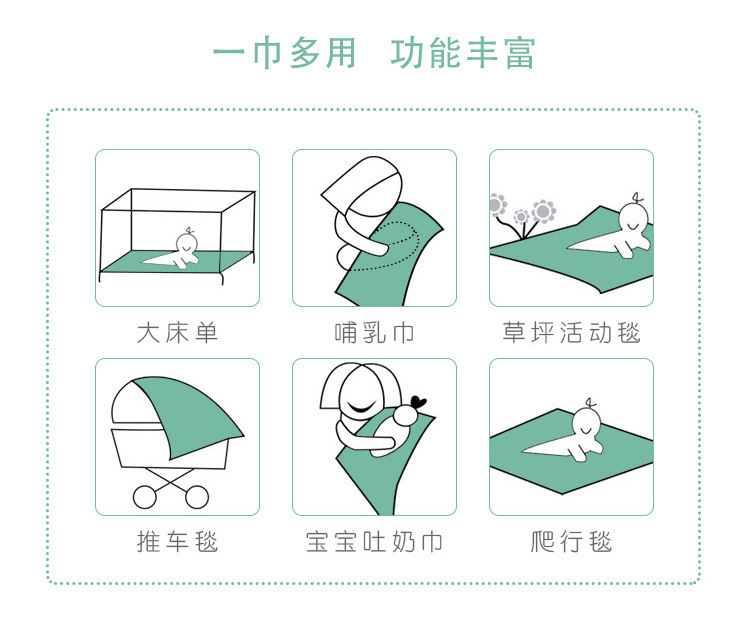 一巾多用 功能丰富

大床单

哺乳巾

草坪活动毯

推车毯

宝宝吐奶巾

爬行毯