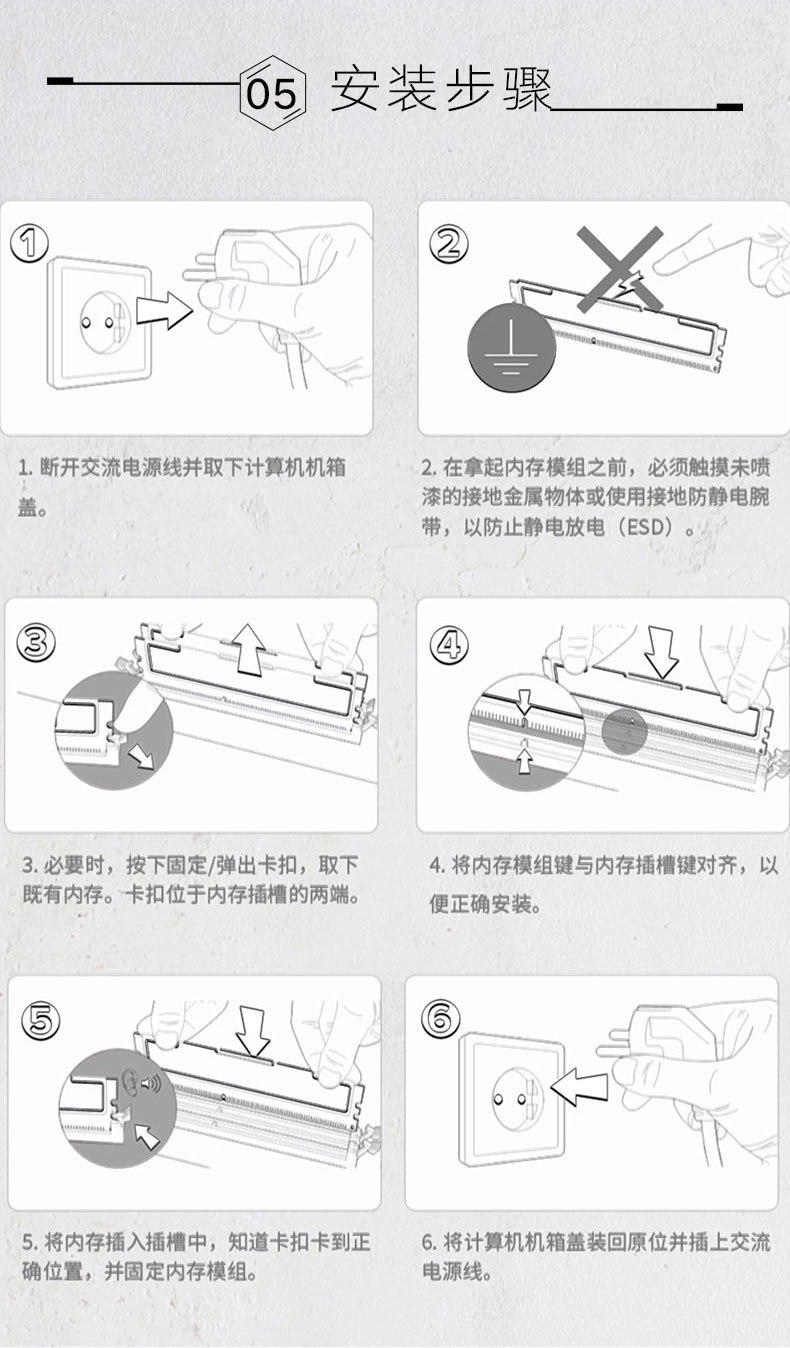 05 安装步骤

①

1. 断开交流电源线并取下计算机机箱盖。

②

2. 在拿起内存模组之前，必须触摸未喷漆的接地金属物体或使用接地防静电腕带，以防止静电放电（ESD）。

③

3. 必要时，按下固定/弹出卡扣，取下既有内存。卡扣位于内存插槽的两端。

④

4. 将内存模组键与内存插槽键对齐，以便正确安装。

⑤

5. 将内存插入插槽中，知道卡扣卡到正确位置，并固定内存模组。

⑥

6. 将计算机机箱盖装回原位并插上交流电源线。