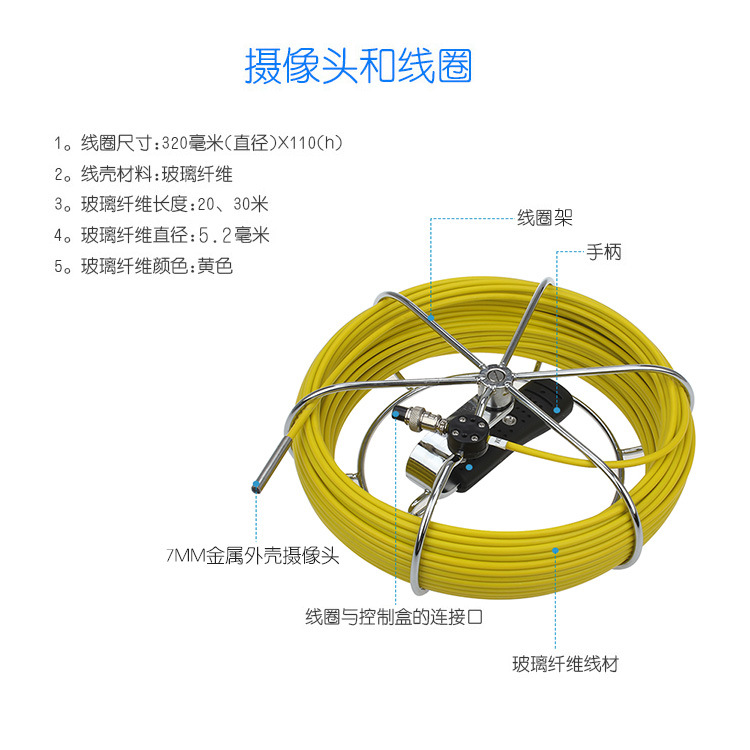 摄像头和线圈

1。线圈尺寸:320毫米(直径)X110(h)
2。线壳材料:玻璃纤维
3。玻璃纤维长度:20、30米
4。玻璃纤维直径:5.2毫米
5。玻璃纤维颜色:黄色

线圈架

手柄

7MM金属外壳摄像头

线圈与控制盒的连接口

玻璃纤维线材