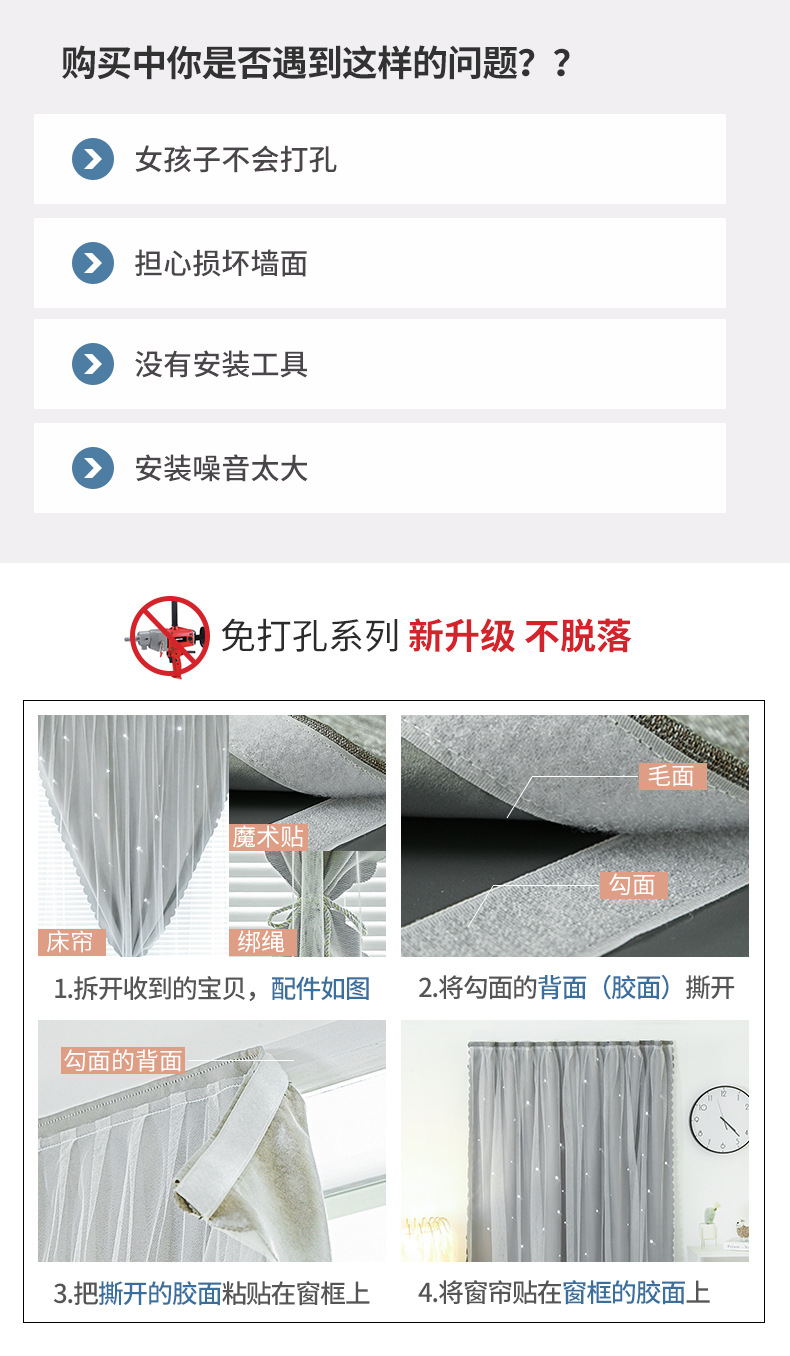 购买中你是否遇到这样的问题？？

女孩子不会打孔

担心损坏墙面

没有安装工具

安装噪音太大

免打孔系列 新升级 不脱落

魔术贴

床帘

绑绳

1.拆开收到的宝贝，配件如图

毛面

勾面

2.将勾面的背面（胶面）撕开

勾面的背面

3.把撕开的胶面粘贴在窗框上

4.将窗帘贴在窗框的胶面上