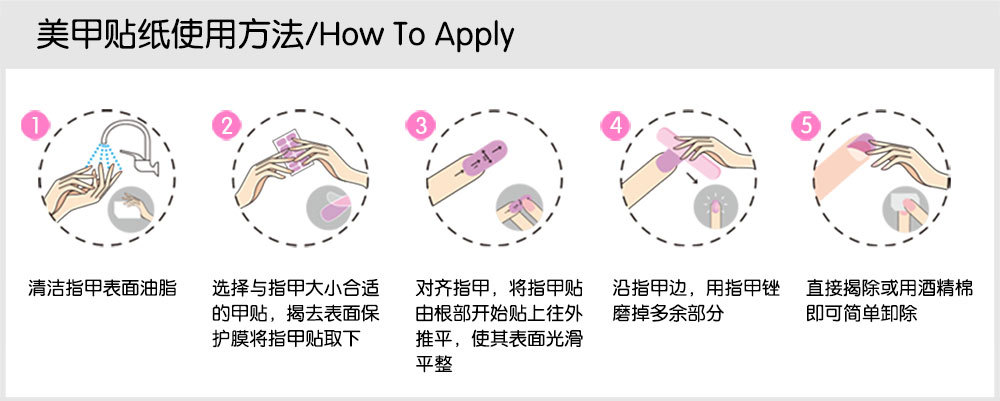 美甲贴纸使用方法/How To Apply

1

清洁指甲表面油脂

2

选择与指甲大小合适的甲贴，揭去表面保护膜将指甲贴取下

3

对齐指甲，将指甲贴由根部开始贴上往外推平，使其表面光滑平整

4

沿指甲边，用指甲锉磨掉多余部分

5

直接揭除或用酒精棉即可简单卸除