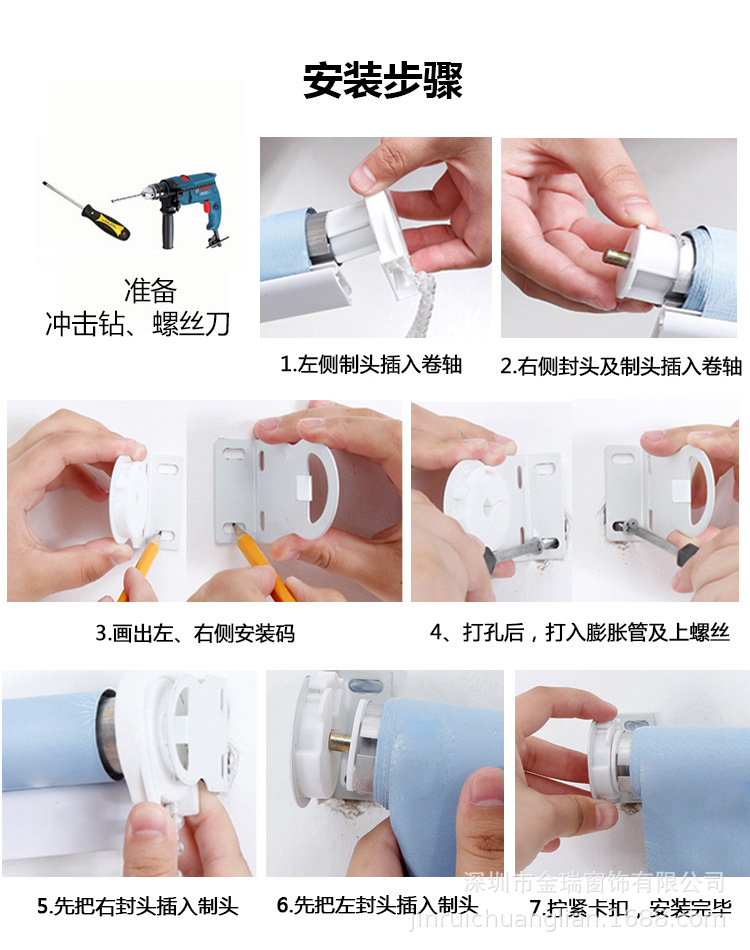 安装步骤

准备
冲击钻、螺丝刀

1.左侧制头插入卷轴

2.右侧封头及制头插入卷轴

3.画出左、右侧安装码

4、打孔后，打入膨胀管及上螺丝

5.先把右封头插入制头

6.先把左封头插入制头

7.拧紧卡扣，安装完毕

深圳市金瑞窗饰有限公司
jinruichuanglian.1688.com