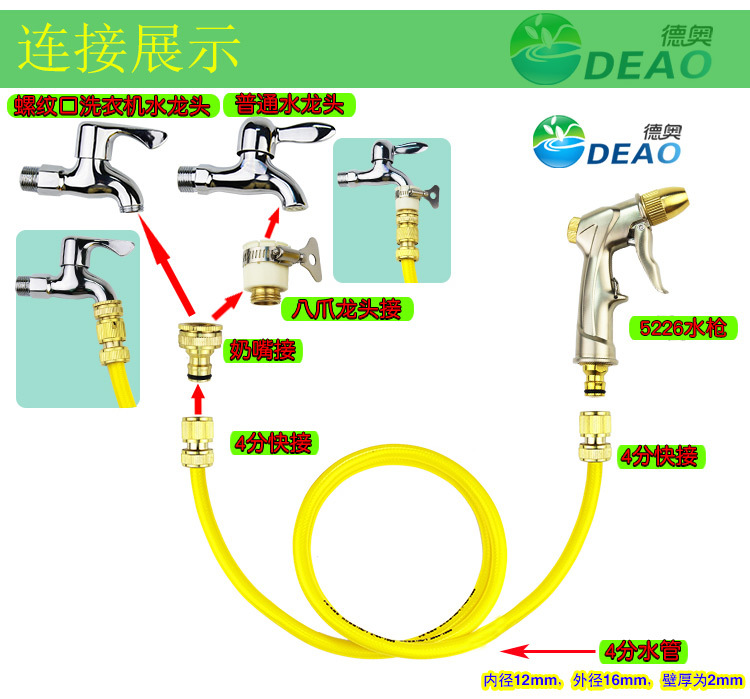 连接展示

德奥
DEAO

螺纹口洗衣机水龙头

普通水龙头

德奥
DEAO

八爪龙头接

奶嘴接

5226水枪

4分快接

4分快接

4分水管

内径12mm，外径16mm，壁厚为2mm