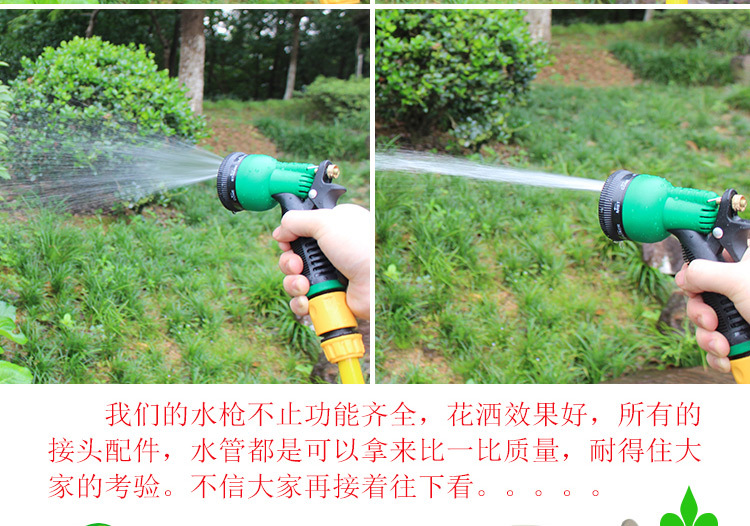 我们的水枪不止功能齐全，花洒效果好，所有的接头配件，水管都是可以拿来比一比质量，耐得住大家的考验。不信大家再接着往下看。。。。。