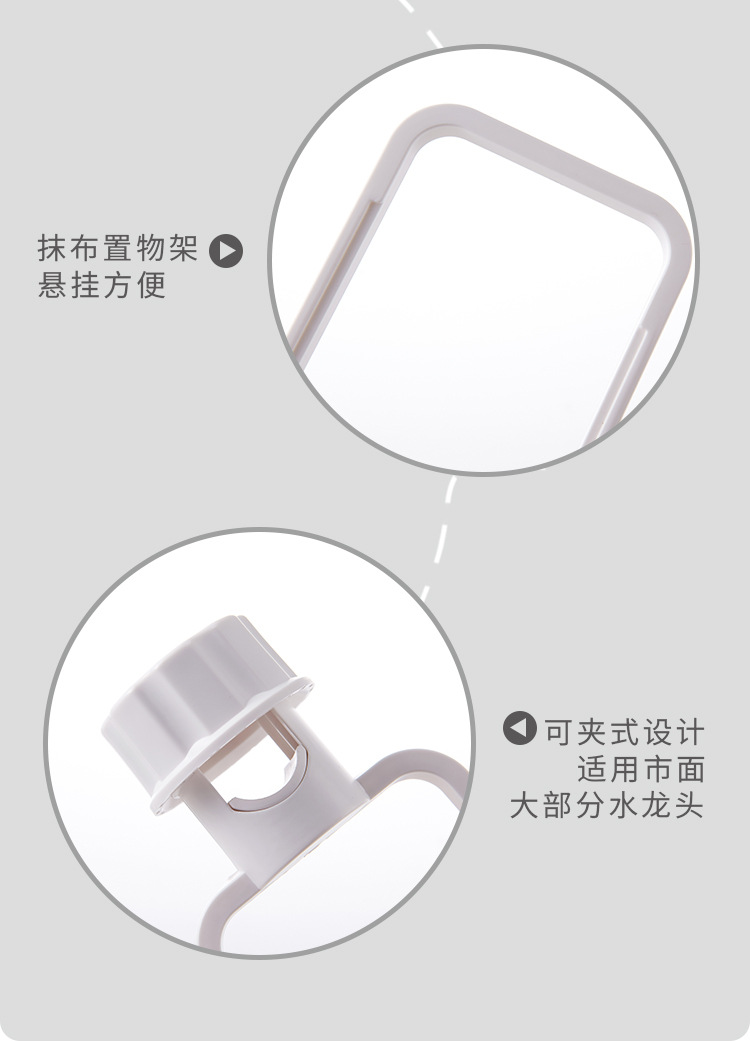 抹布置物架
悬挂方便

可夹式设计
适用市面
大部分水龙头