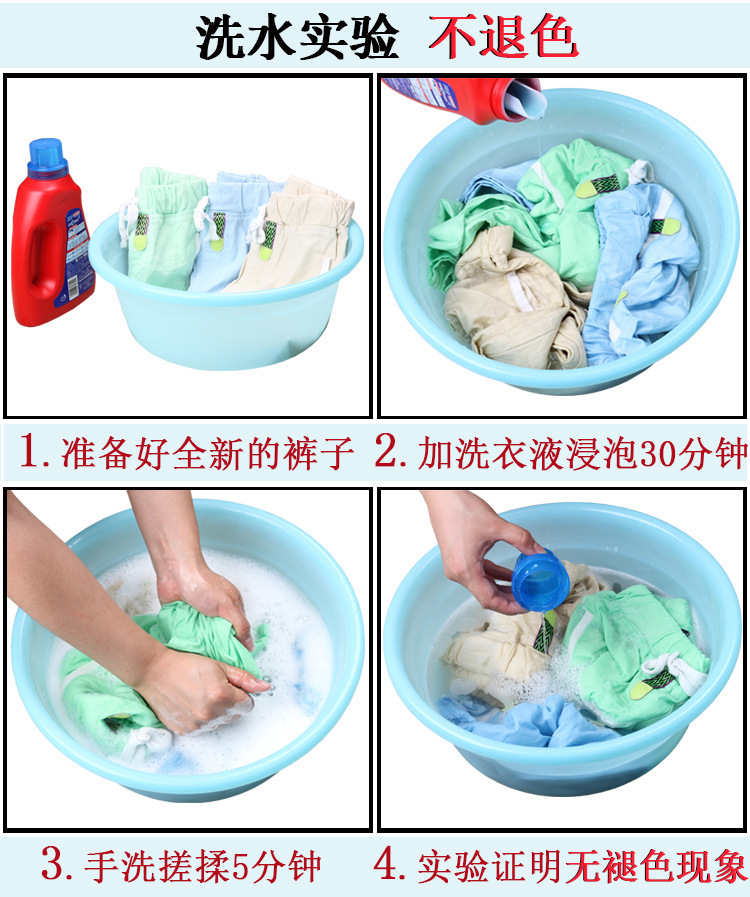 洗水实验 不退色

1. 准备好全新的裤子 2. 加洗衣液浸泡30分钟

3. 手洗搓揉5分钟 4. 实验证明无褪色现象