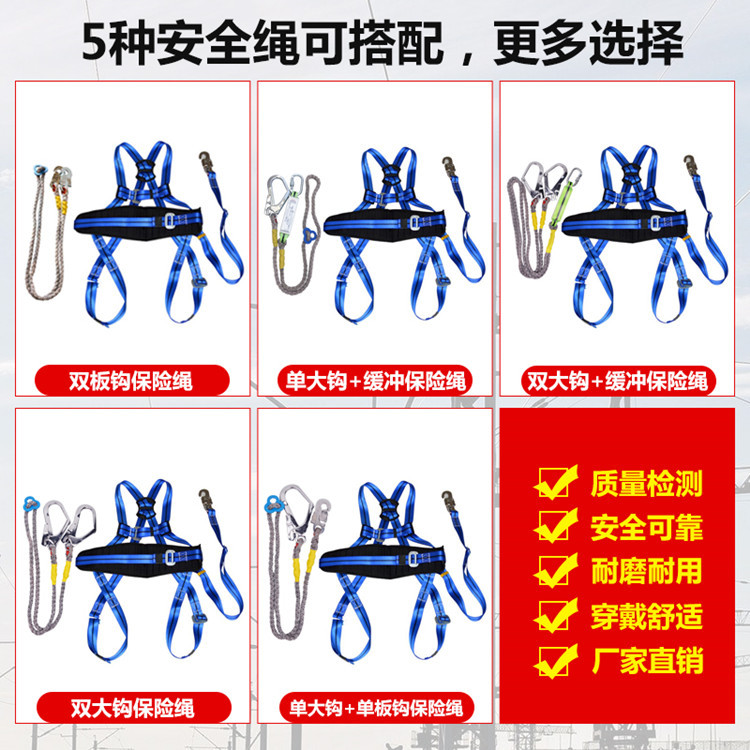 5种安全绳可搭配，更多选择

双板钩保险绳

单大钩+缓冲保险绳

双大钩+缓冲保险绳

双大钩保险绳

单大钩+单板钩保险绳

质量检测
安全可靠
耐磨耐用
穿戴舒适
厂家直销