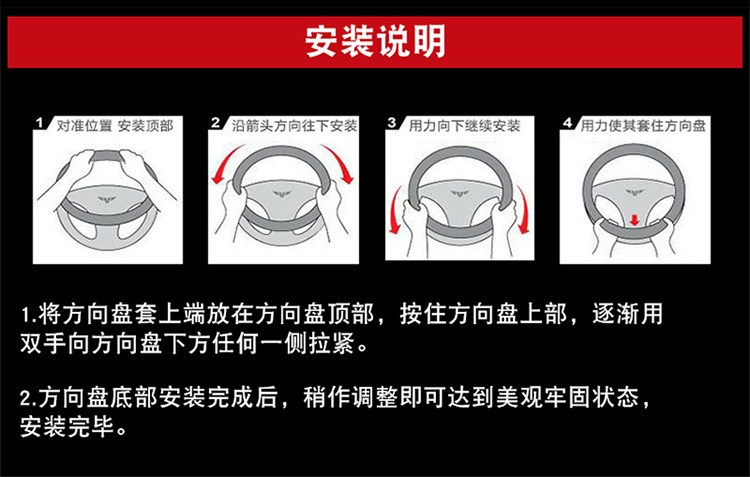 安装说明

1 对准位置 安装顶部

2 沿箭头方向往下安装

3 用力向下继续安装

4 用力使其套住方向盘

1.将方向盘套上端放在方向盘顶部，按住方向盘上部，逐渐用双手向方向盘下方任何一侧拉紧。

2.方向盘底部安装完成后，稍作调整即可达到美观牢固状态，安装完毕。