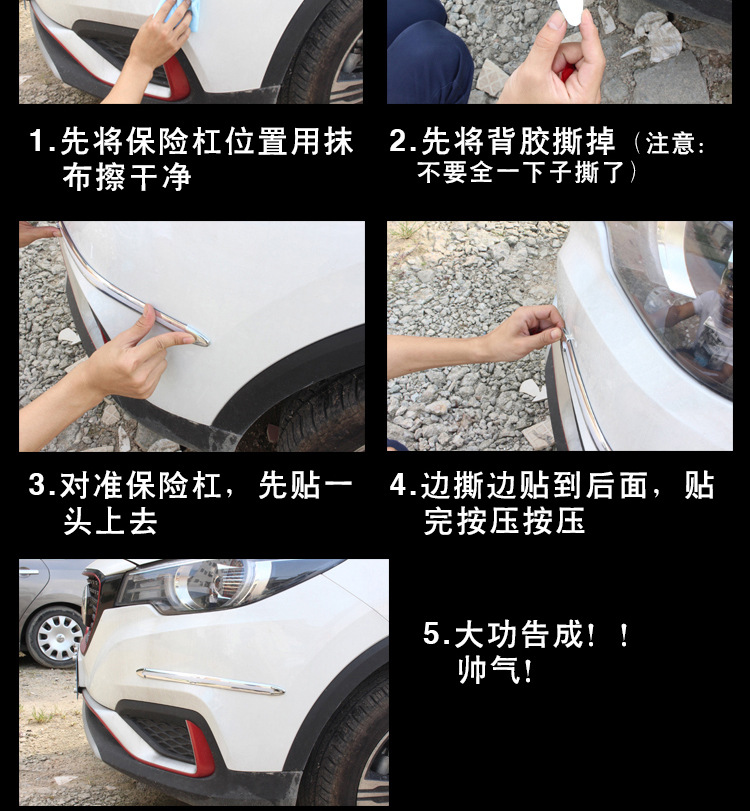 1.先将保险杠位置用抹布擦干净

2.先将背胶撕掉（注意：不要全一下子撕了）

3.对准保险杠，先贴一头上去

4.边撕边贴到后面，贴完按压按压

5.大功告成！！帅气！