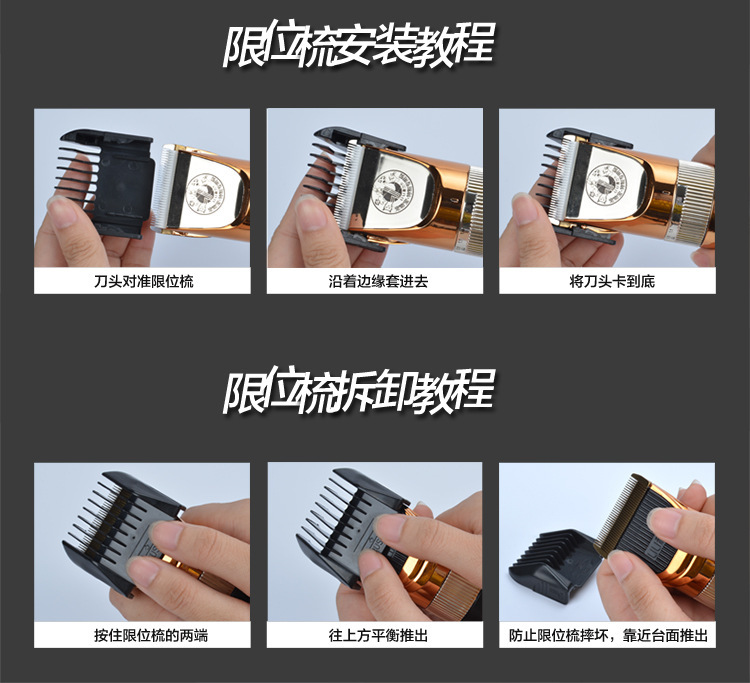 限位梳安装教程

刀头对准限位梳

沿着边缘套进去

将刀头卡到底

限位梳拆卸教程

按住限位梳的两端

往上方平衡推出

防止限位梳摔坏，靠近台面推出