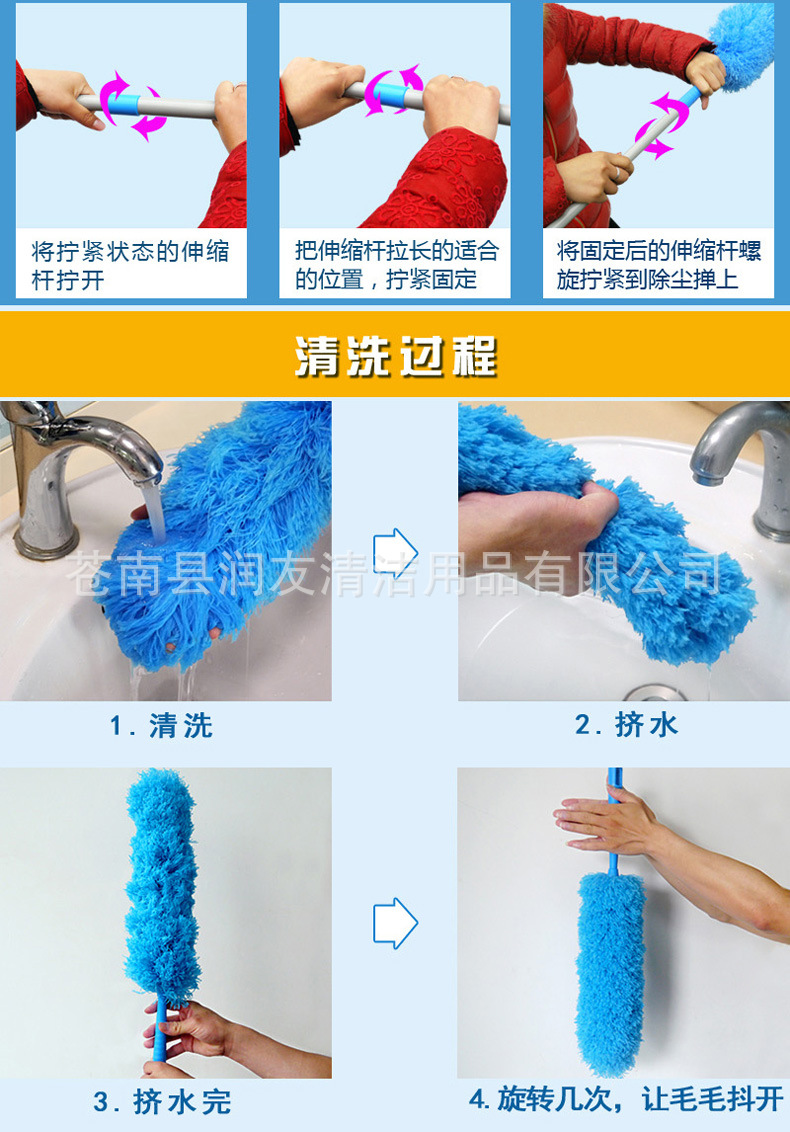 将拧紧状态的伸缩杆拧开

把伸缩杆拉长的适合的位置，拧紧固定

将固定后的伸缩杆螺旋拧紧到除尘掸上

清洗过程

苍南县润友清洁用品有限公司

1. 清洗

2. 挤水

3. 挤水完

4. 旋转几次，让毛毛抖开