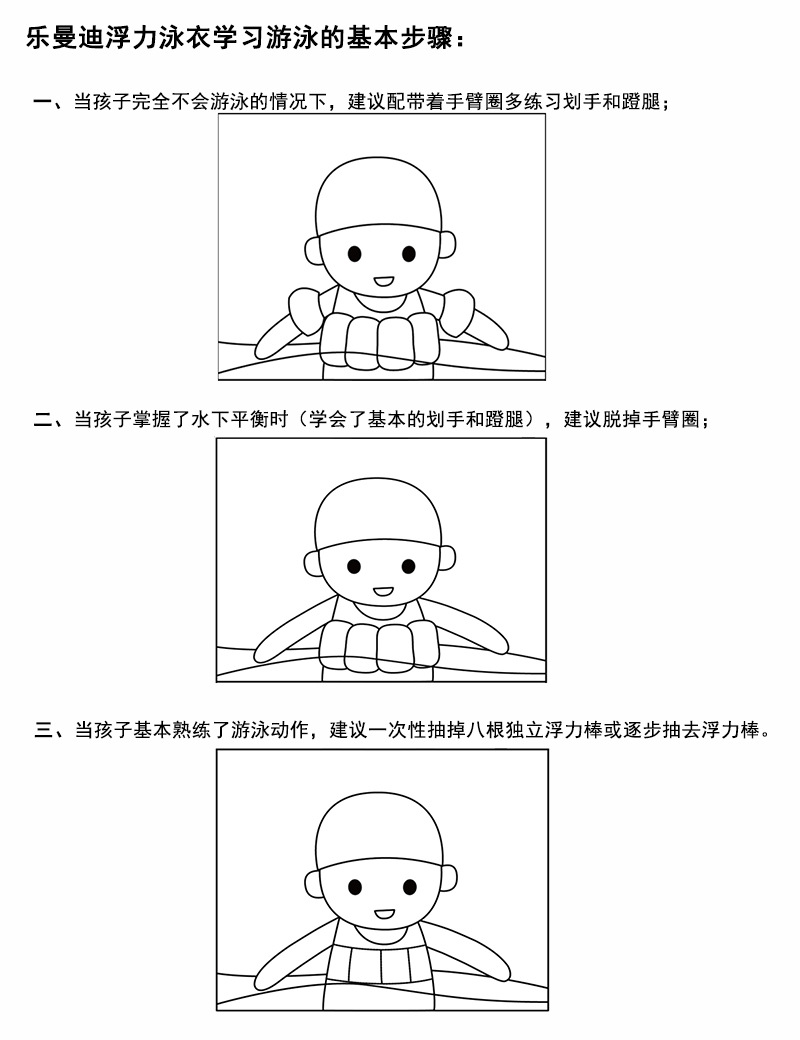 乐曼迪浮力泳衣学习游泳的基本步骤：

一、当孩子完全不会游泳的情况下，建议配带着手臂圈多练习划手和蹬腿；

二、当孩子掌握了水下平衡时（学会了基本的划手和蹬腿），建议脱掉手臂圈；

三、当孩子基本熟练了游泳动作，建议一次性抽掉八根独立浮力棒或逐步抽去浮力棒。