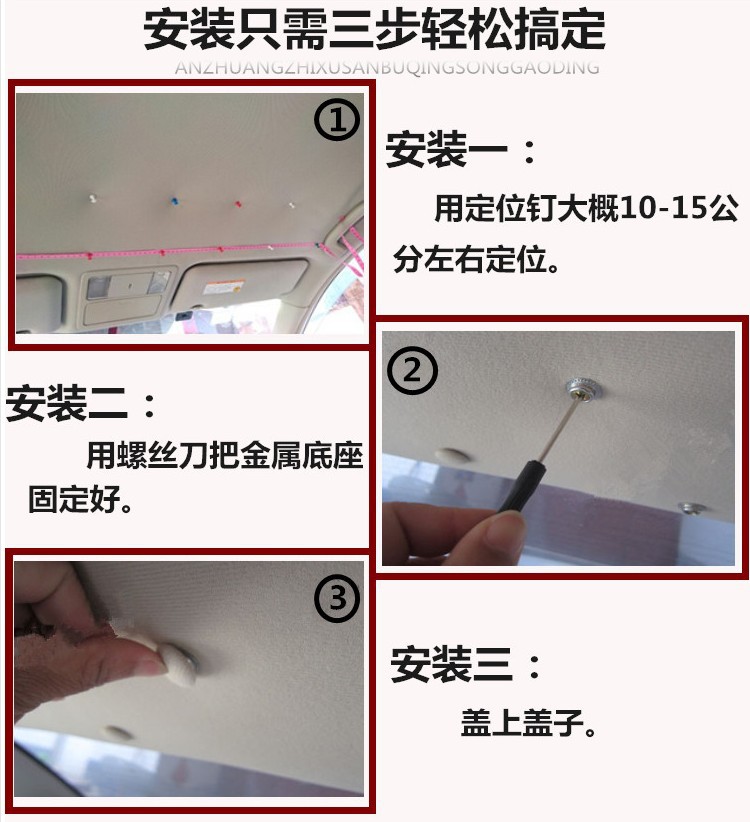 安装只需三步轻松搞定
ANZHUANGZHIXUSANBUQINGSONGGAODING

①

安装一：
用定位钉大概10-15公分左右定位。

②

安装二：
用螺丝刀把金属底座固定好。

③

安装三：
盖上盖子。