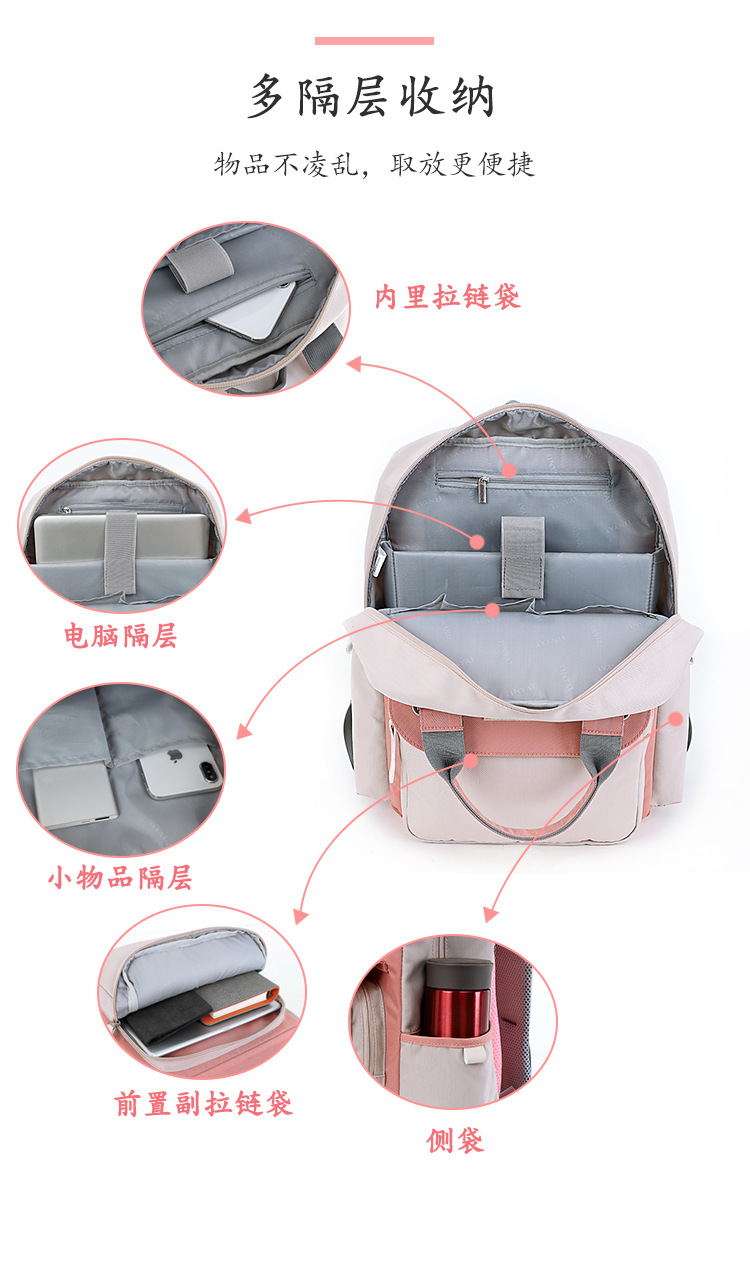 多隔层收纳

物品不凌乱，取放更便捷

内里拉链袋

电脑隔层

小物品隔层

前置副拉链袋

侧袋