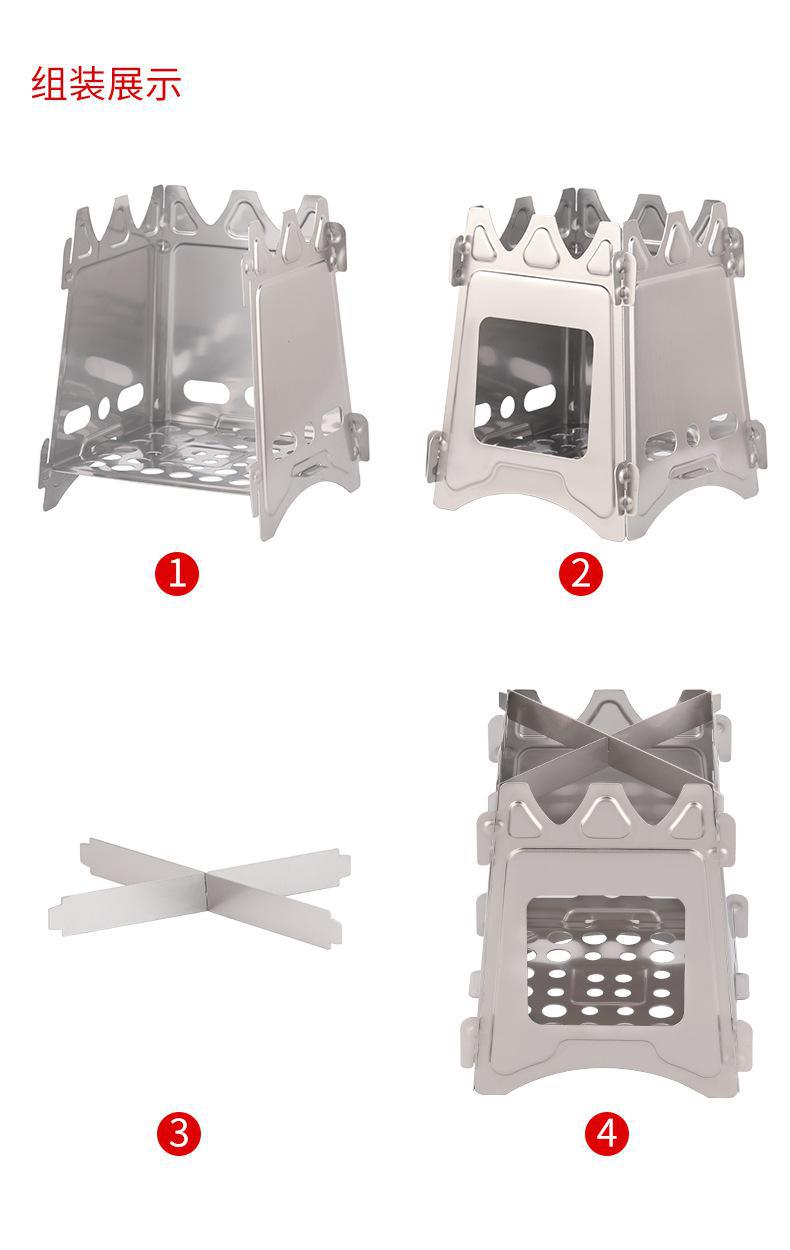 组装展示

1

2

3

4