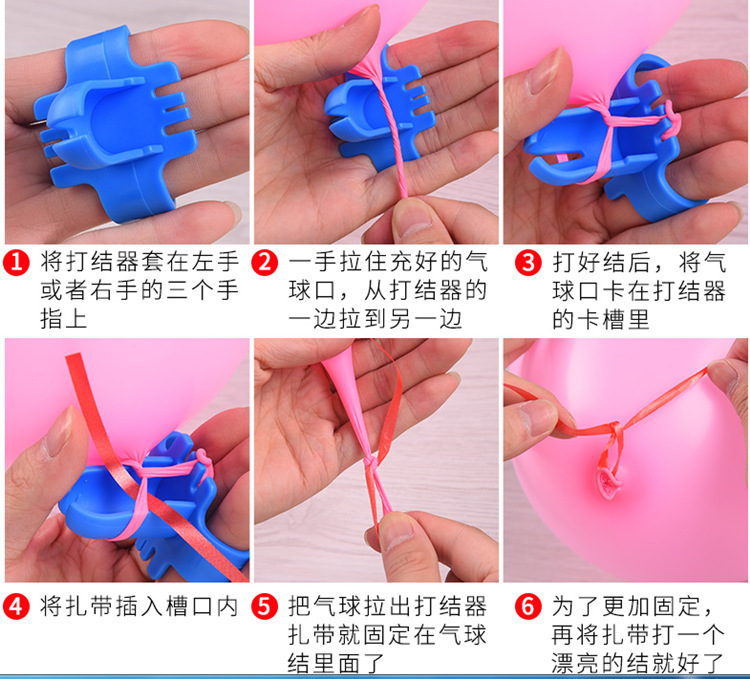 1 将打结器套在左手或者右手的三个手指上

2 一手拉住充好的气球口，从打结器的一边拉到另一边

3 打好结后，将气球口卡在打结器的卡槽里

4 将扎带插入槽口内

5 把气球拉出打结器扎带就固定在气球结里面了

6 为了更加固定，再将扎带打一个漂亮的结就好了