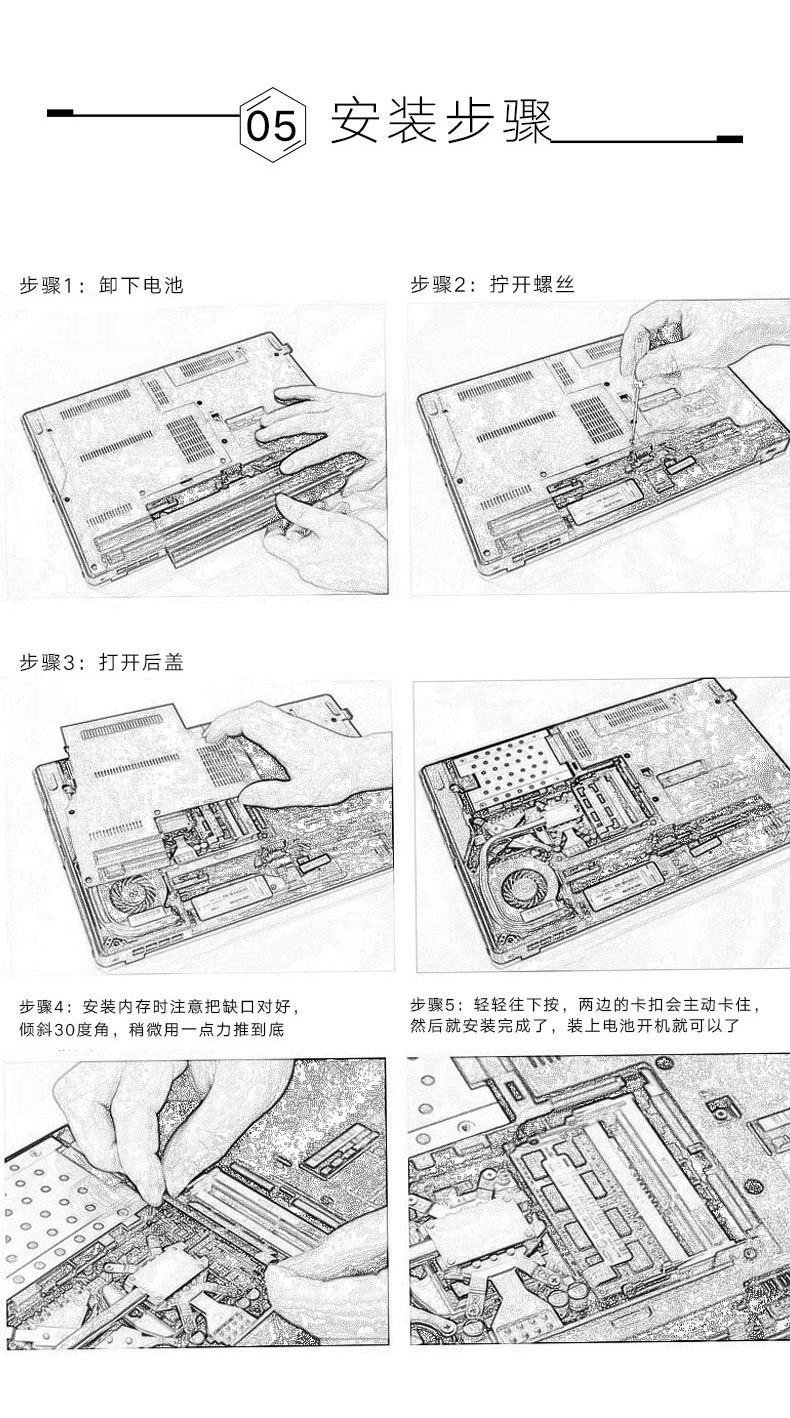 05 安装步骤

步骤1：卸下电池

步骤2：拧开螺丝

步骤3：打开后盖

步骤4：安装内存时注意把缺口对好，倾斜30度角，稍微用一点力推到底

步骤5：轻轻往下按，两边的卡扣会主动卡住，然后就安装完成了，装上电池开机就可以了