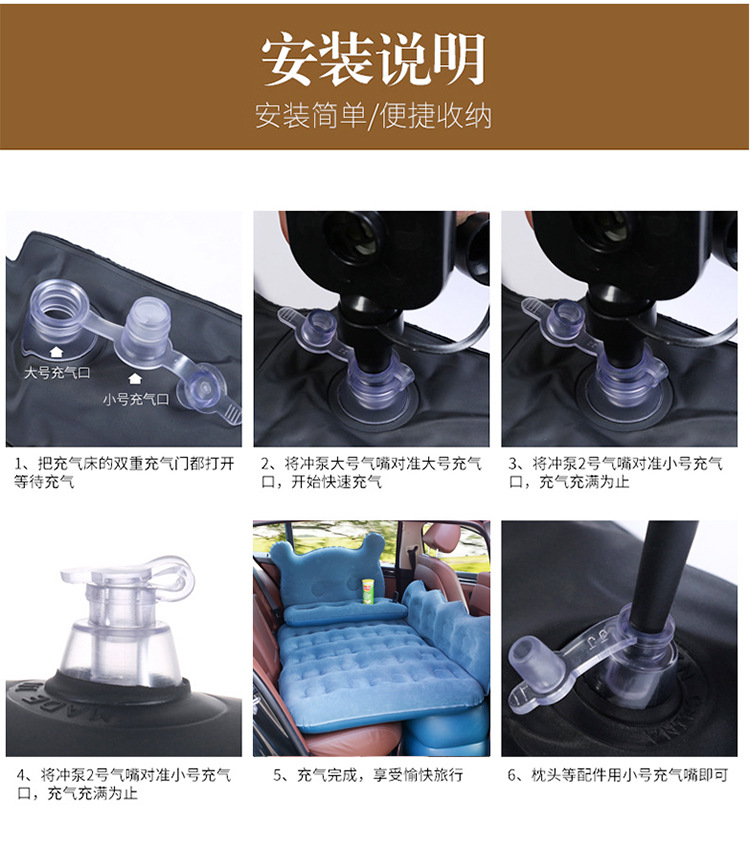 安装说明

安装简单/便捷收纳

大号充气口

小号充气口

1、把充气床的双重充气门都打开等待充气

2、将冲泵大号气嘴对准大号充气口，开始快速充气

3、将冲泵2号气嘴对准小号充气口，充气充满为止

MADE IN

4、将冲泵2号气嘴对准小号充气口，充气充满为止

5、充气完成，享受愉快旅行

6、枕头等配件用小号充气嘴即可