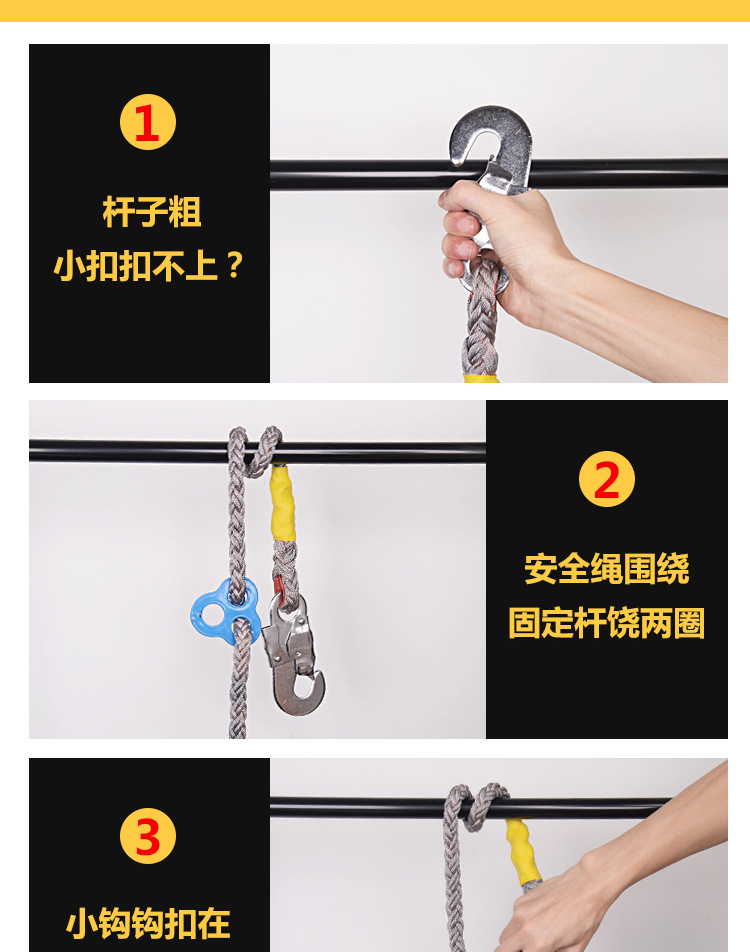 1

杆子粗

小扣扣不上？

2

安全绳围绕

固定杆饶两圈

3

小钩钩扣在