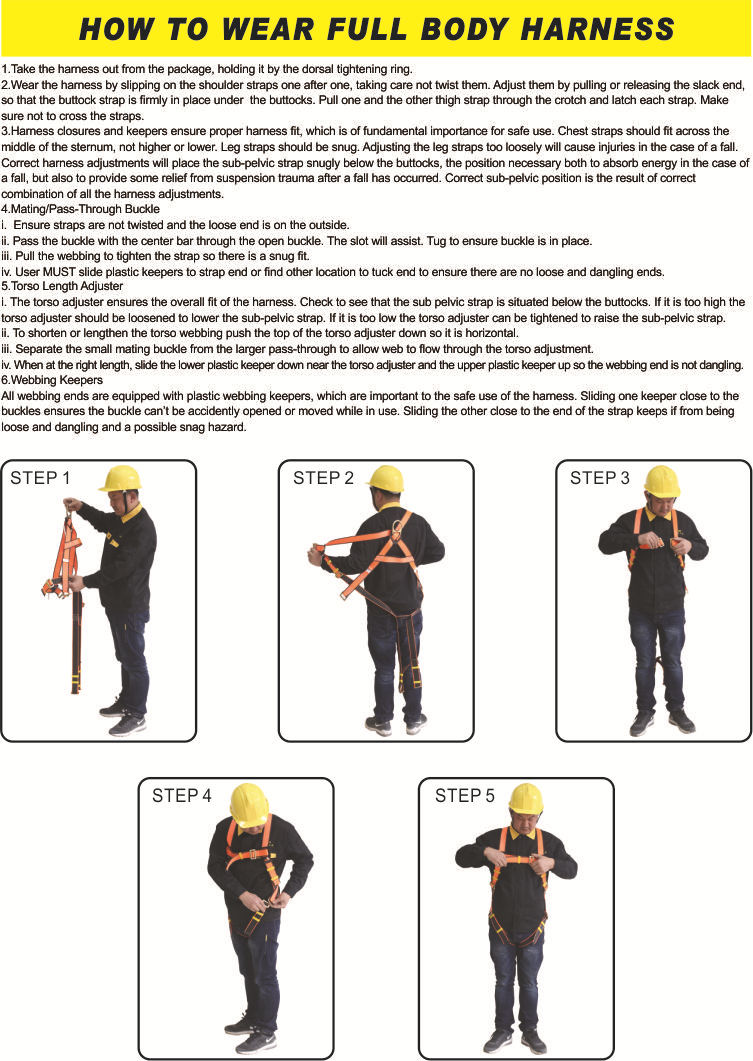 HOW TO WEAR FULL BODY HARNESS

1.Take the harness out from the package, holding it by the dorsal tightening ring.
2.Wear the harness by slipping on the shoulder straps one after one, taking care not twist them. Adjust them by pulling or releasing the slack end, so that the buttock strap is firmly in place under the buttocks. Pull one and the other thigh strap through the crotch and latch each strap. Make sure not to cross the straps.
3.Harness closures and keepers ensure proper harness fit, which is of fundamental importance for safe use. Chest straps should fit across the middle of the sternum, not higher or lower. Leg straps should be snug. Adjusting the leg straps too loosely will cause injuries in the case of a fall. Correct harness adjustments will place the sub-pelvic strap snugly below the buttocks, the position necessary both to absorb energy in the case of a fall, but also to provide some relief from suspension trauma after a fall has occurred. Correct sub-pelvic position is the result of correct combination of all the harness adjustments.
4.Mating/Pass-Through Buckle
i. Ensure straps are not twisted and the loose end is on the outside.
ii. Pass the buckle with the center bar through the open buckle. The slot will assist. Tug to ensure buckle is in place.
iii. Pull the webbing to tighten the strap so there is a snug fit.
iv. User MUST slide plastic keepers to strap end or find other location to tuck end to ensure there are no loose and dangling ends.
5.Torso Length Adjuster
i. The torso adjuster ensures the overall fit of the harness. Check to see that the sub pelvic strap is situated below the buttocks. If it is too high the torso adjuster should be loosened to lower the sub-pelvic strap. If it is too low the torso adjuster can be tightened to raise the sub-pelvic strap.
ii. To shorten or lengthen the torso webbing push the top of the torso adjuster down so it is horizontal.
iii. Separate the small mating buckle from the larger pass-through to allow web to flow through the torso adjustment.
iv. When at the right length, slide the lower plastic keeper down near the torso adjuster and the upper plastic keeper up so the webbing end is not dangling.
6.Webbing Keepers
All webbing ends are equipped with plastic webbing keepers, which are important to the safe use of the harness. Sliding one keeper close to the buckles ensures the buckle can't be accidently opened or moved while in use. Sliding the other close to the end of the strap keeps if from being loose and dangling and a possible snag hazard.

STEP 1

STEP 2

STEP 3

STEP 4

STEP 5