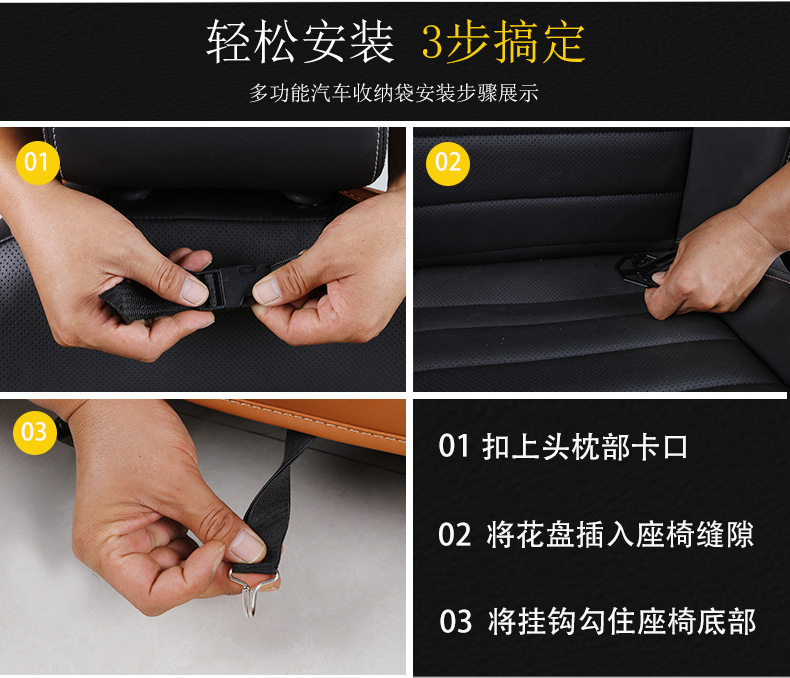 轻松安装 3步搞定

多功能汽车收纳袋安装步骤展示

01

02

03

01 扣上头枕部卡口

02 将花盘插入座椅缝隙

03 将挂钩勾住座椅底部