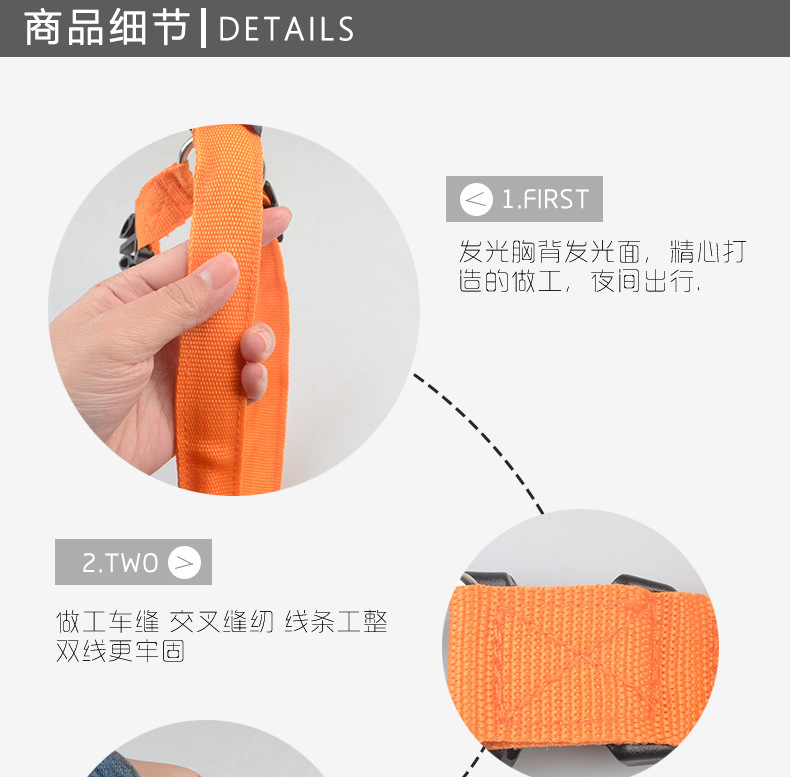 商品细节 | DETAILS

< 1.FIRST

发光胸背发光面，精心打造的做工，夜间出行.

2.TWO >

做工车缝 交叉缝纫 线条工整 双线更牢固