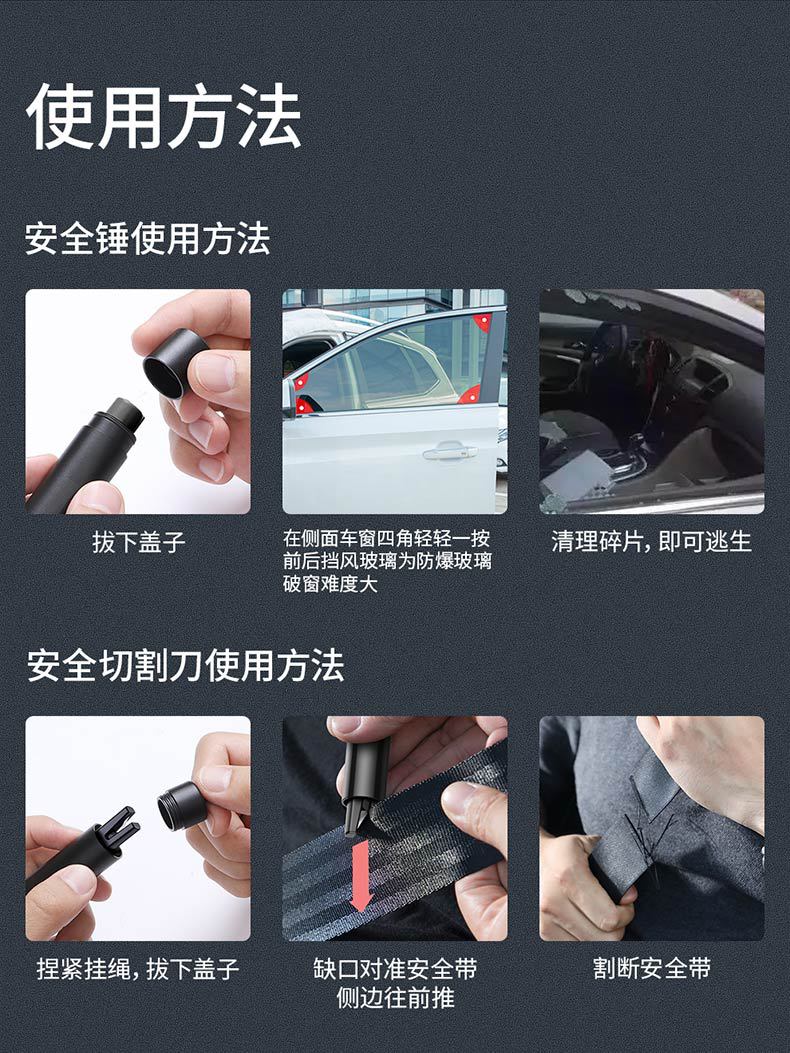 使用方法

安全锤使用方法

拔下盖子

在侧面车窗四角轻轻一按
前后挡风玻璃为防爆玻璃
破窗难度大

清理碎片，即可逃生

安全切割刀使用方法

捏紧挂绳，拔下盖子

缺口对准安全带
侧边往前推

割断安全带