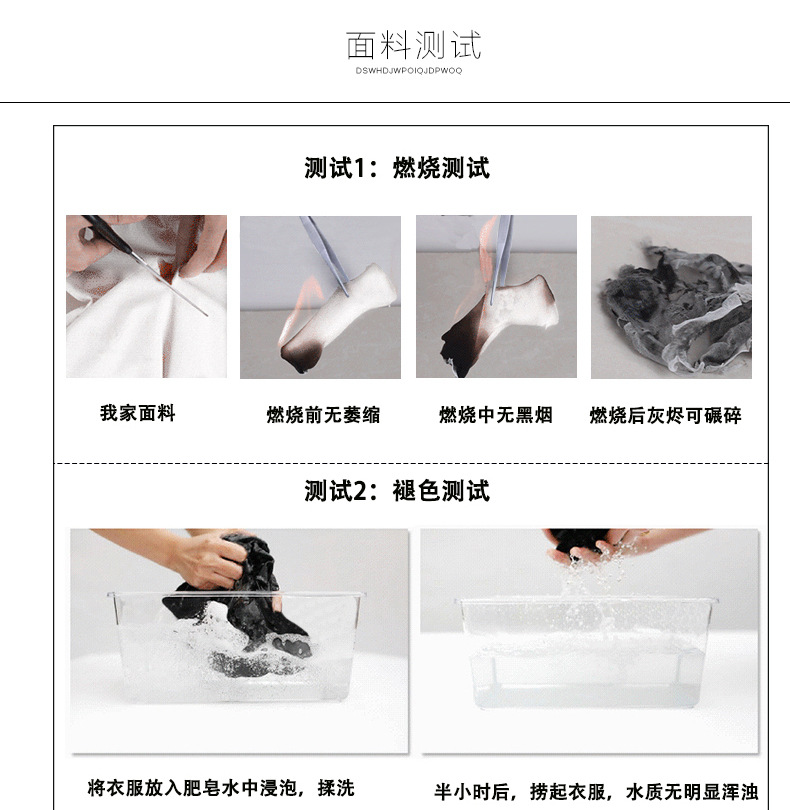 面料测试
DSWHDJWPOIQJDPWOQ

测试1：燃烧测试

我家面料

燃烧前无萎缩

燃烧中无黑烟

燃烧后灰烬可碾碎

测试2：褪色测试

将衣服放入肥皂水中浸泡，揉洗

半小时后，捞起衣服，水质无明显浑浊