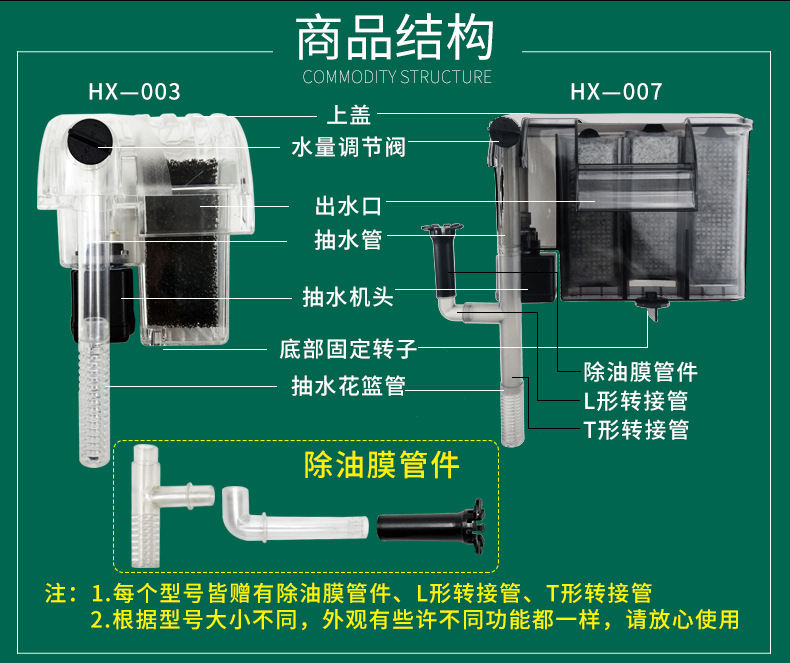 商品结构
COMMODITY STRUCTURE

HX—003

HX—007

上盖
水量调节阀
出水口
抽水管
抽水机头
底部固定转子
抽水花篮管

除油膜管件
L形转接管
T形转接管

除油膜管件

注：1.每个型号皆赠有除油膜管件、L形转接管、T形转接管
2.根据型号大小不同，外观有些许不同功能都一样，请放心使用