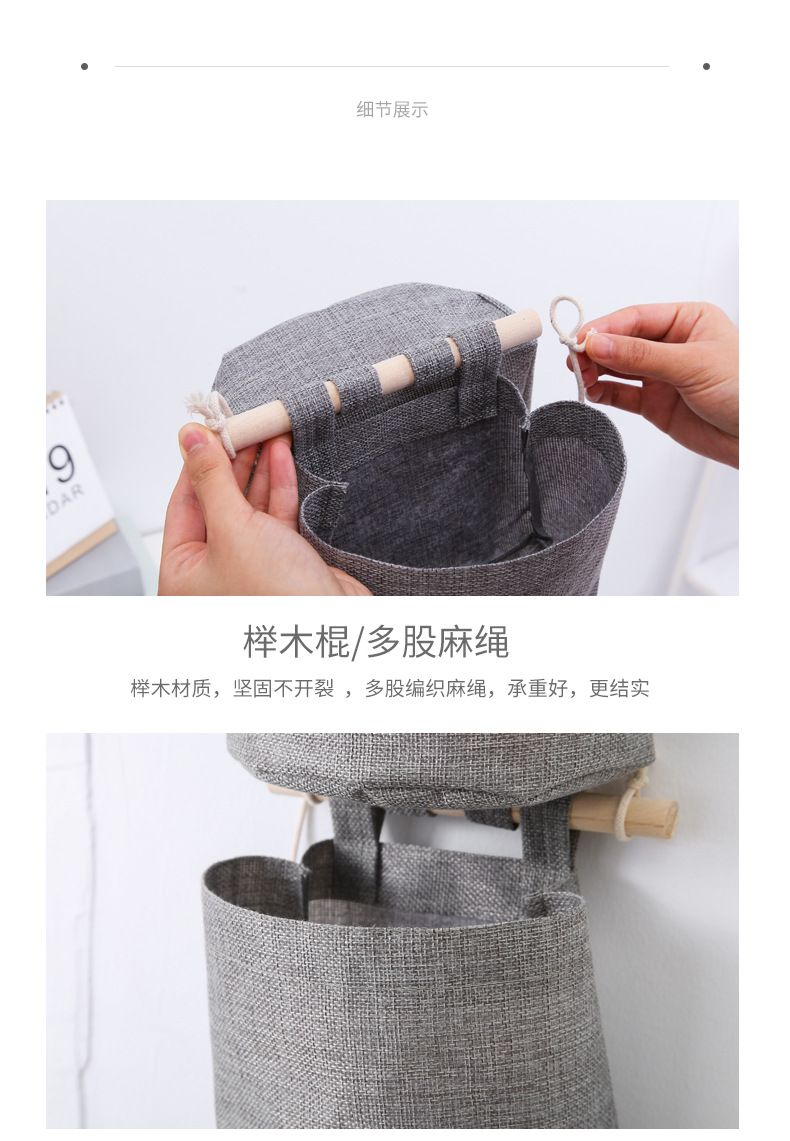 细节展示

9
DAR

榉木棍/多股麻绳

榉木材质，坚固不开裂 ，多股编织麻绳，承重好，更结实