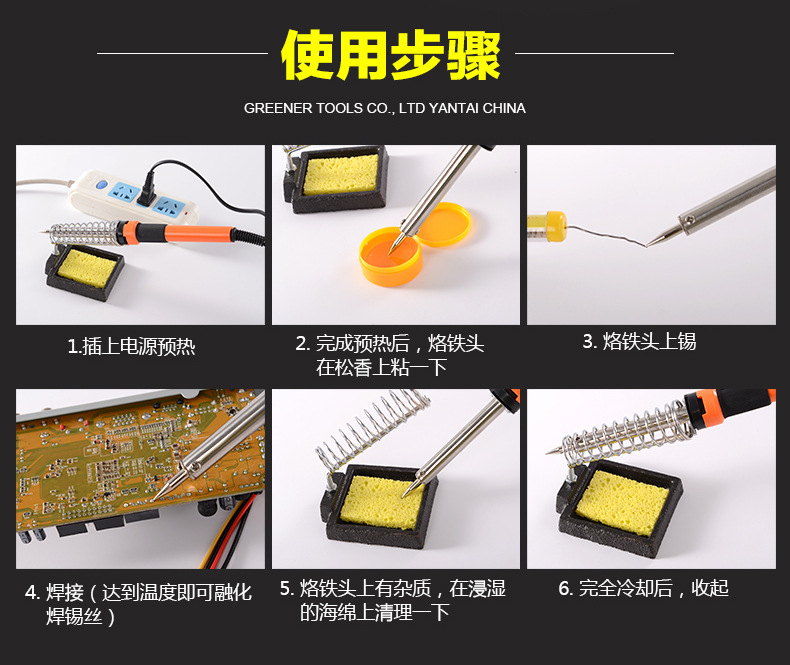 使用步骤

GREENER TOOLS CO., LTD YANTAI CHINA

1.插上电源预热

2. 完成预热后，烙铁头在松香上粘一下

3. 烙铁头上锡

4. 焊接（达到温度即可融化焊锡丝）

5. 烙铁头上有杂质，在浸湿的海绵上清理一下

6. 完全冷却后，收起