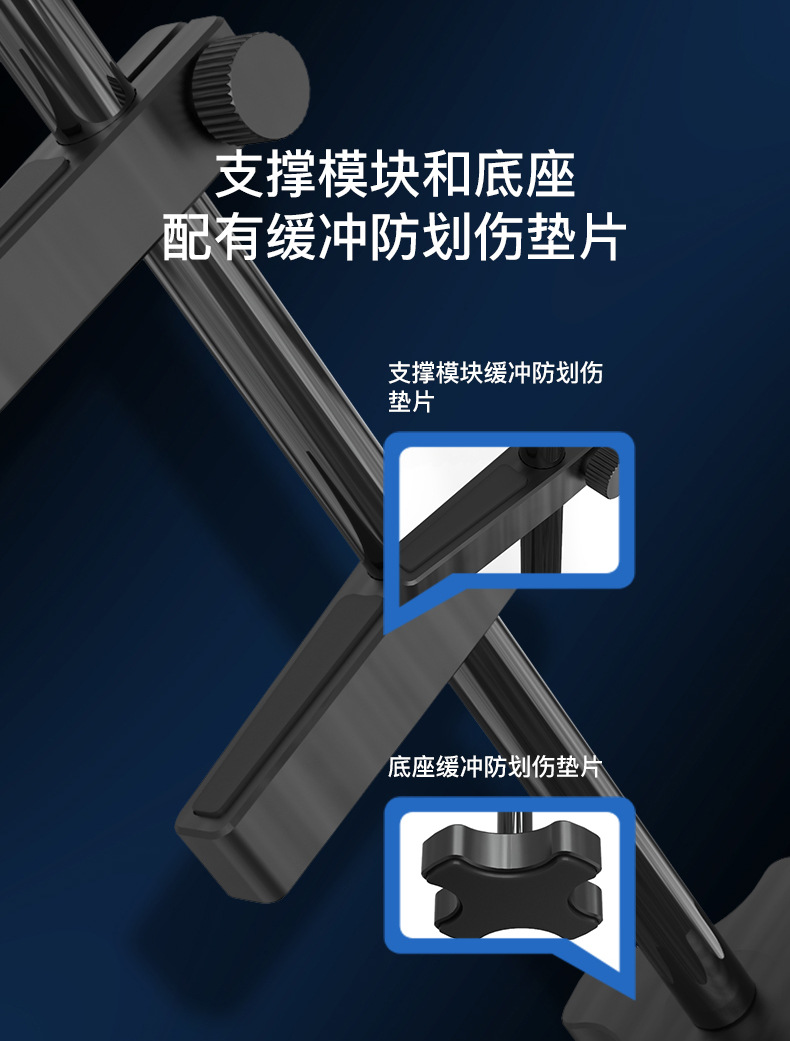 支撑模块和底座
配有缓冲防划伤垫片

支撑模块缓冲防划伤垫片

底座缓冲防划伤垫片