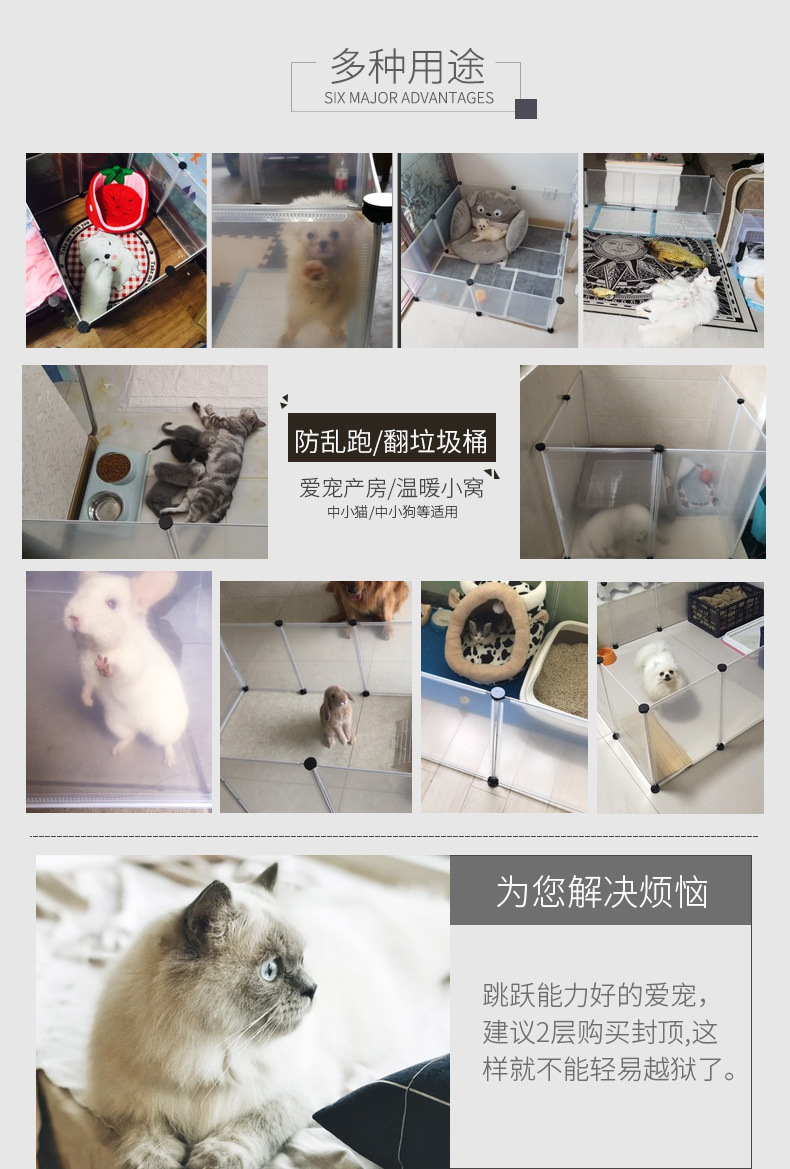 多种用途
SIX MAJOR ADVANTAGES

防乱跑/翻垃圾桶

爱宠产房/温暖小窝
中小猫/中小狗等适用

为您解决烦恼

跳跃能力好的爱宠，建议2层购买封顶，这样就不能轻易越狱了。