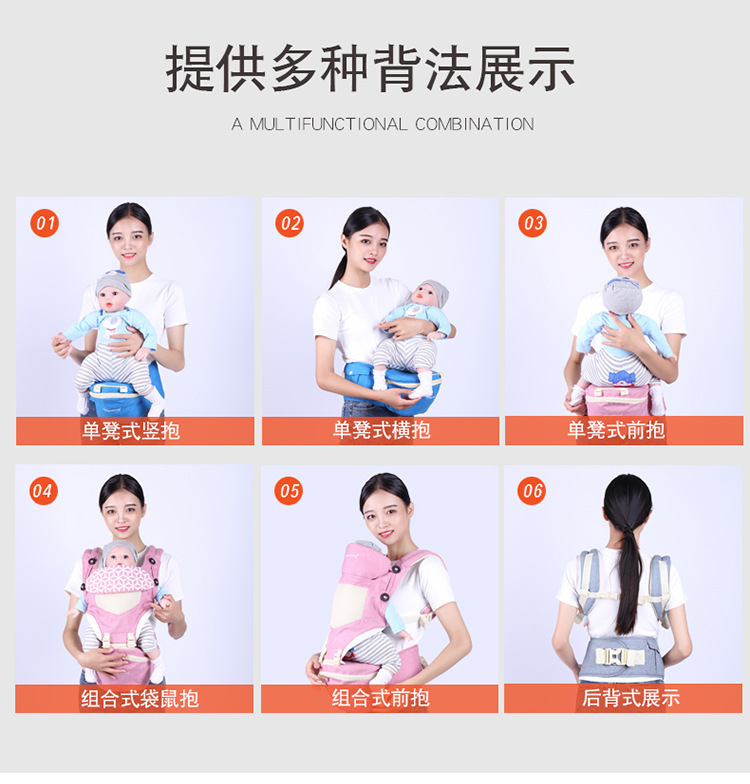 提供多种背法展示

A MULTIFUNCTIONAL COMBINATION

01

单凳式竖抱

02

单凳式横抱

03

单凳式前抱

04

组合式袋鼠抱

05

组合式前抱

06

后背式展示