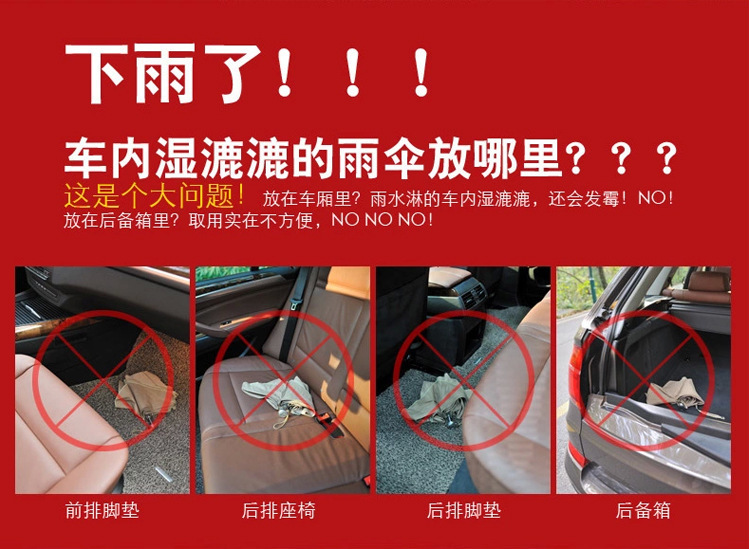 下雨了！！！

车内湿漉漉的雨伞放哪里？？？

这是个大问题！ 放在车厢里？雨水淋的车内湿漉漉，还会发霉！NO！放在后备箱里？取用实在不方便，NO NO NO！

前排脚垫

后排座椅

后排脚垫

后备箱