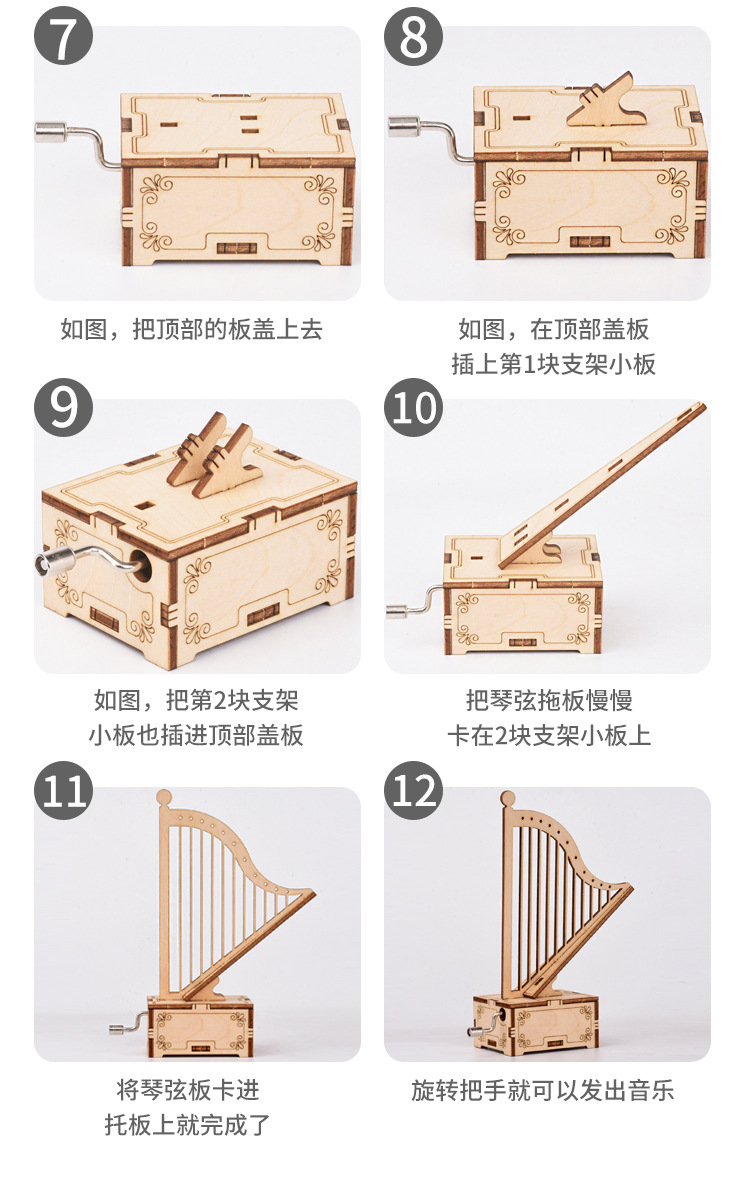 7

如图，把顶部的板盖上去

8

如图，在顶部盖板插上第1块支架小板

9

如图，把第2块支架小板也插进顶部盖板

10

把琴弦拖板慢慢卡在2块支架小板上

11

将琴弦板卡进托板上就完成了

12

旋转把手就可以发出音乐