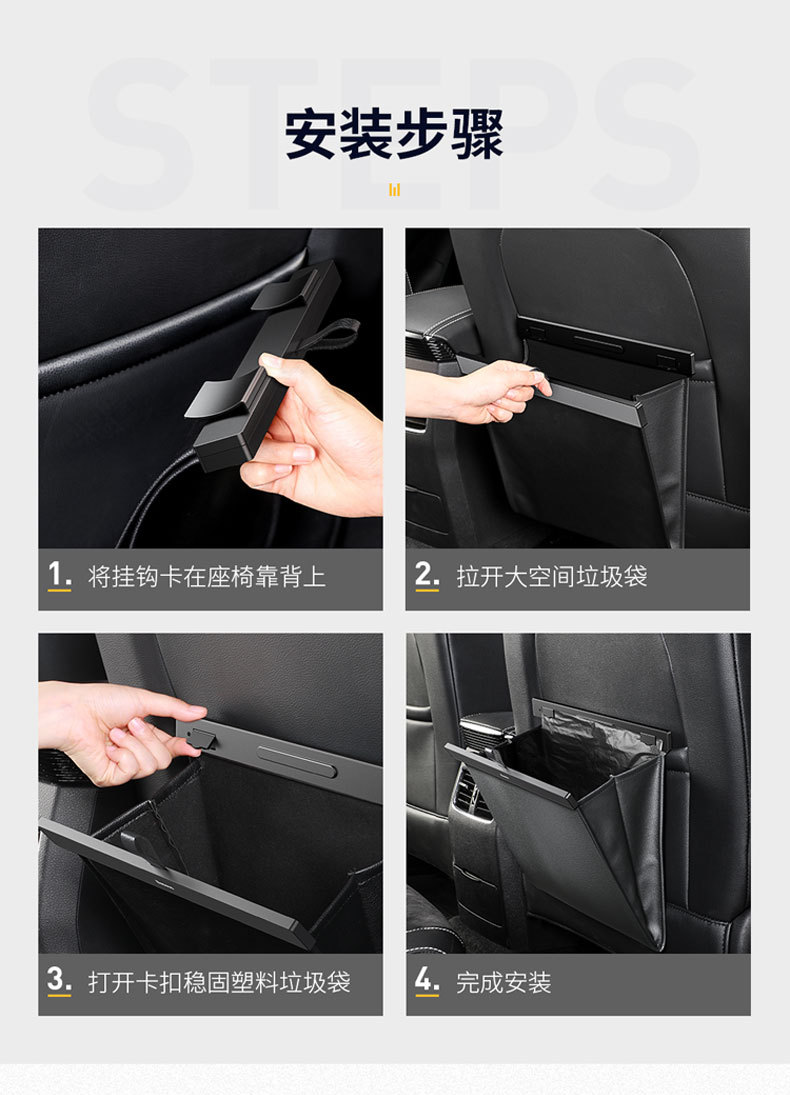 STEPS

安装步骤

1. 将挂钩卡在座椅靠背上

2. 拉开大空间垃圾袋

3. 打开卡扣稳固塑料垃圾袋

4. 完成安装