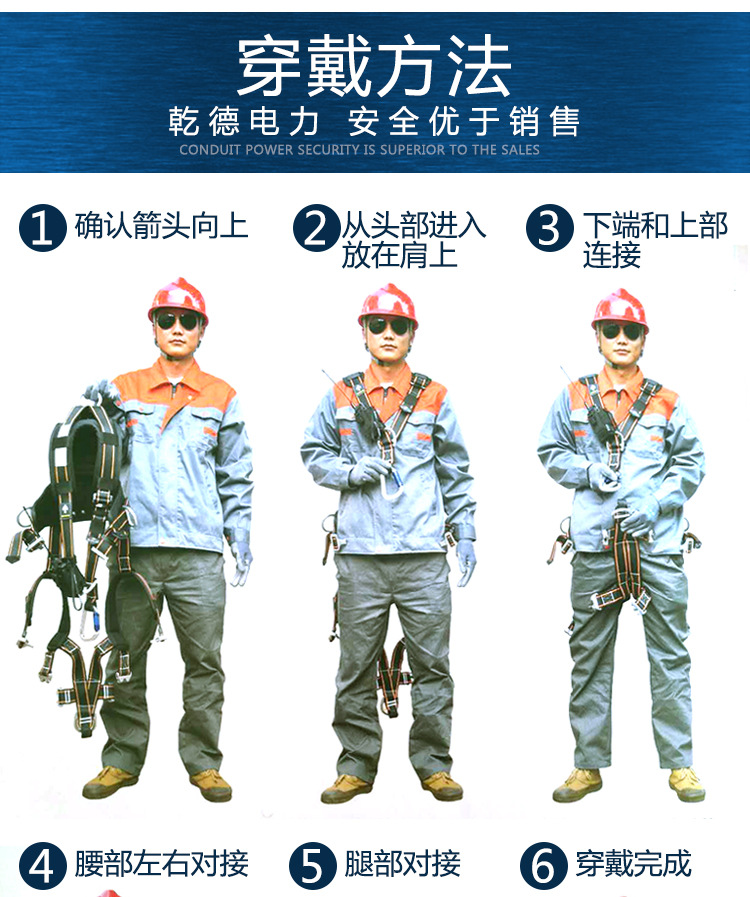 穿戴方法
乾德电力 安全优于销售
CONDUIT POWER SECURITY IS SUPERIOR TO THE SALES

1 确认箭头向上

2 从头部进入放在肩上

3 下端和上部连接

4 腰部左右对接

5 腿部对接

6 穿戴完成