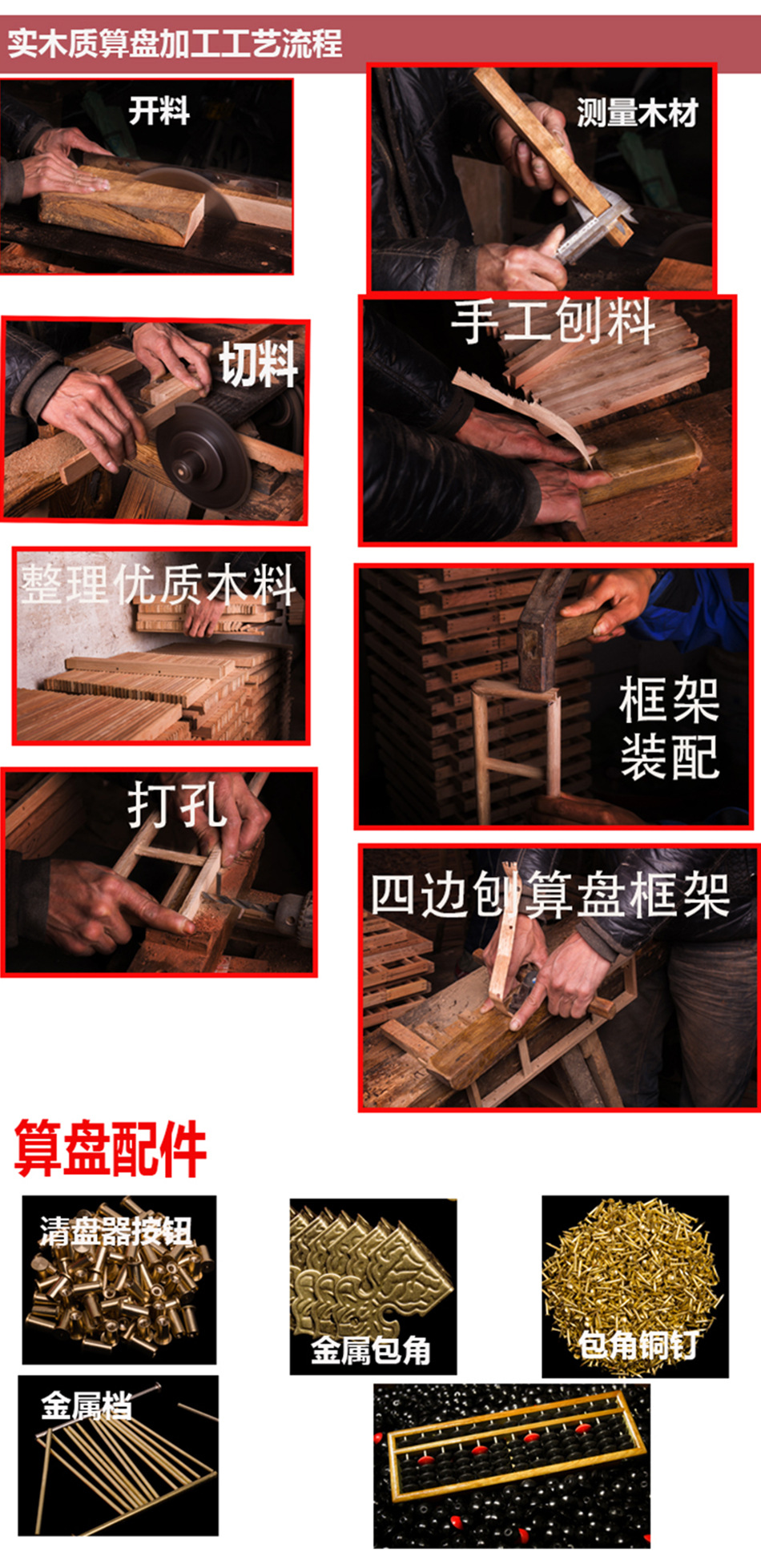 实木质算盘加工工艺流程

开料

测量木材

切料

手工刨料

整理优质木料

框架装配

打孔

四边刨算盘框架

算盘配件

清盘器按钮

金属包角

包角铜钉

金属档