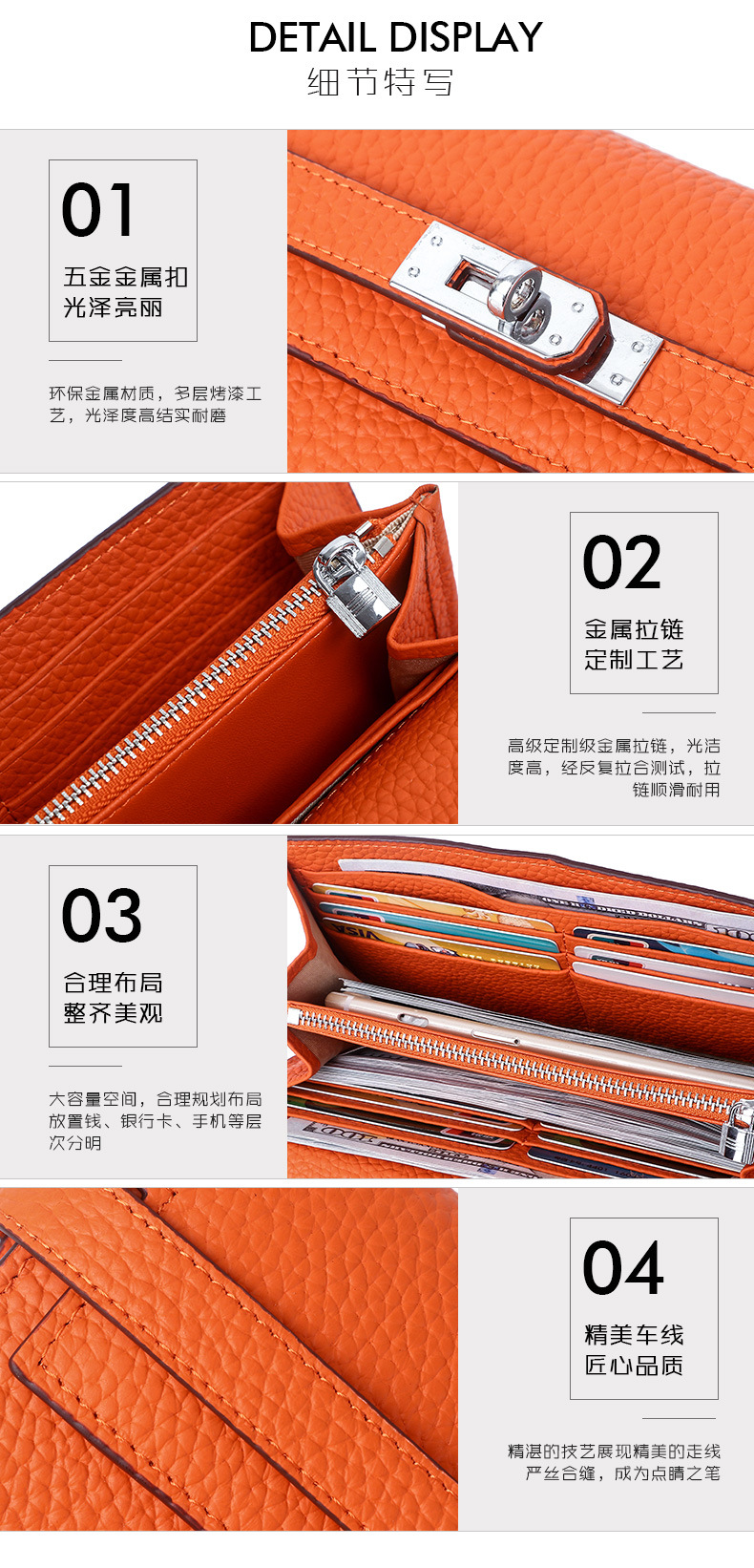 DETAIL DISPLAY
细节特写

01
五金金属扣
光泽亮丽

环保金属材质，多层烤漆工艺，光泽度高结实耐磨

02
金属拉链
定制工艺

高级定制级金属拉链，光洁度高，经反复拉合测试，拉链顺滑耐用

03
合理布局
整齐美观

大容量空间，合理规划布局放置钱、银行卡、手机等层次分明

04
精美车线
匠心品质

精湛的技艺展现精美的走线严丝合缝，成为点睛之笔