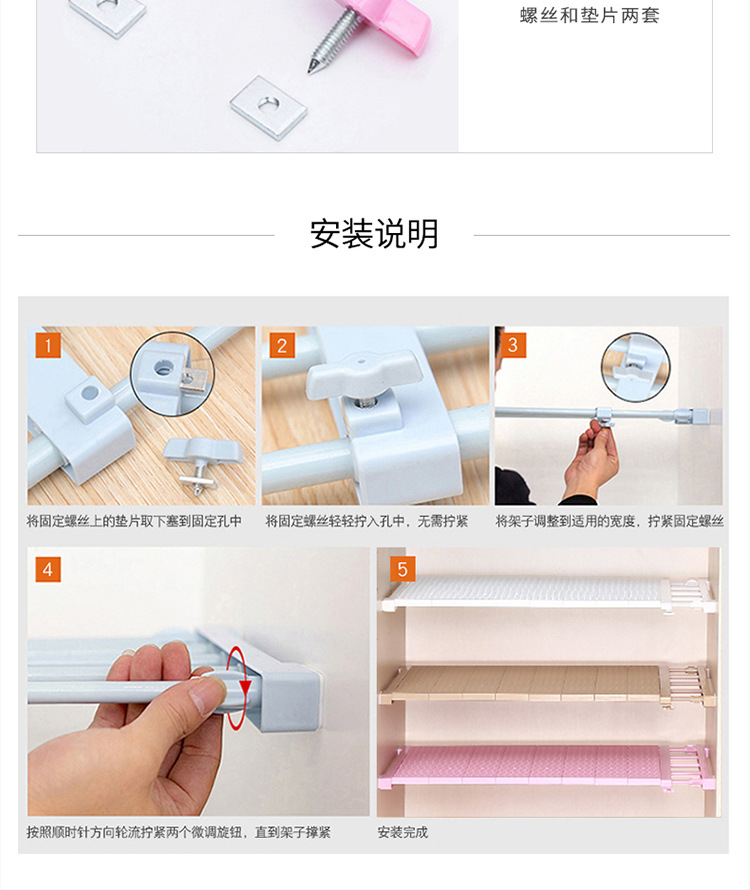 螺丝和垫片两套

安装说明

1

将固定螺丝上的垫片取下塞到固定孔中

2

将固定螺丝轻轻拧入孔中，无需拧紧

3

将架子调整到适用的宽度，拧紧固定螺丝

4

按照顺时针方向轮流拧紧两个微调旋钮，直到架子撑紧

5

安装完成