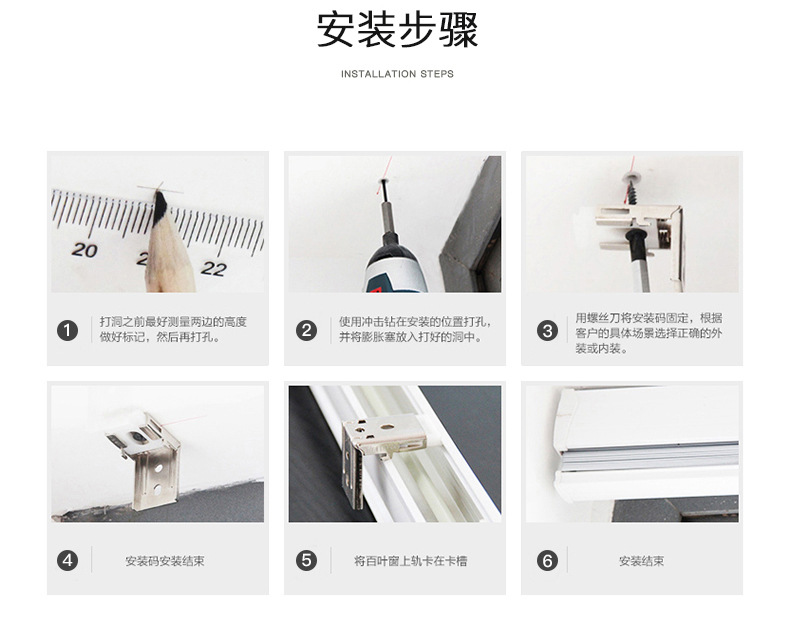 安装步骤

INSTALLATION STEPS

20 2 22

1 打洞之前最好测量两边的高度做好标记，然后再打孔。

2 使用冲击钻在安装的位置打孔，并将膨胀塞放入打好的洞中。

3 用螺丝刀将安装码固定，根据客户的具体场景选择正确的外装或内装。

4 安装码安装结束

5 将百叶窗上轨卡在卡槽

6 安装结束