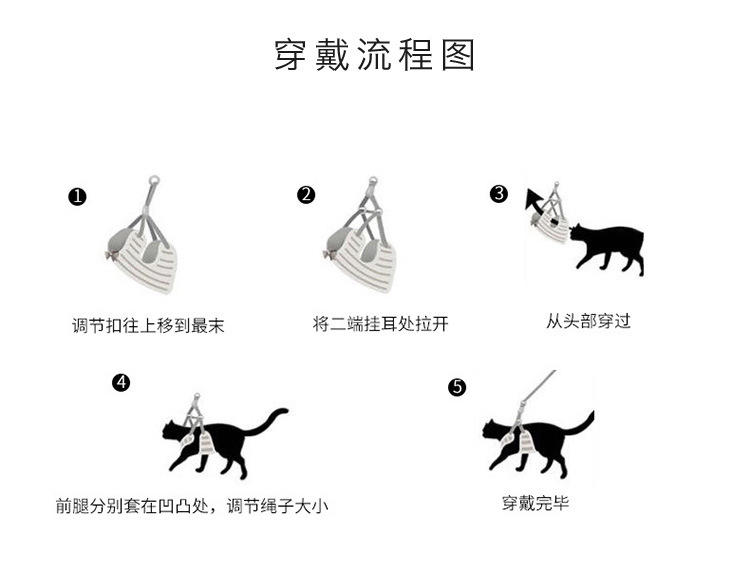 穿戴流程图

❶
调节扣往上移到最末

❷
将二端挂耳处拉开

❸
从头部穿过

❹
前腿分别套在凹凸处，调节绳子大小

❺
穿戴完毕