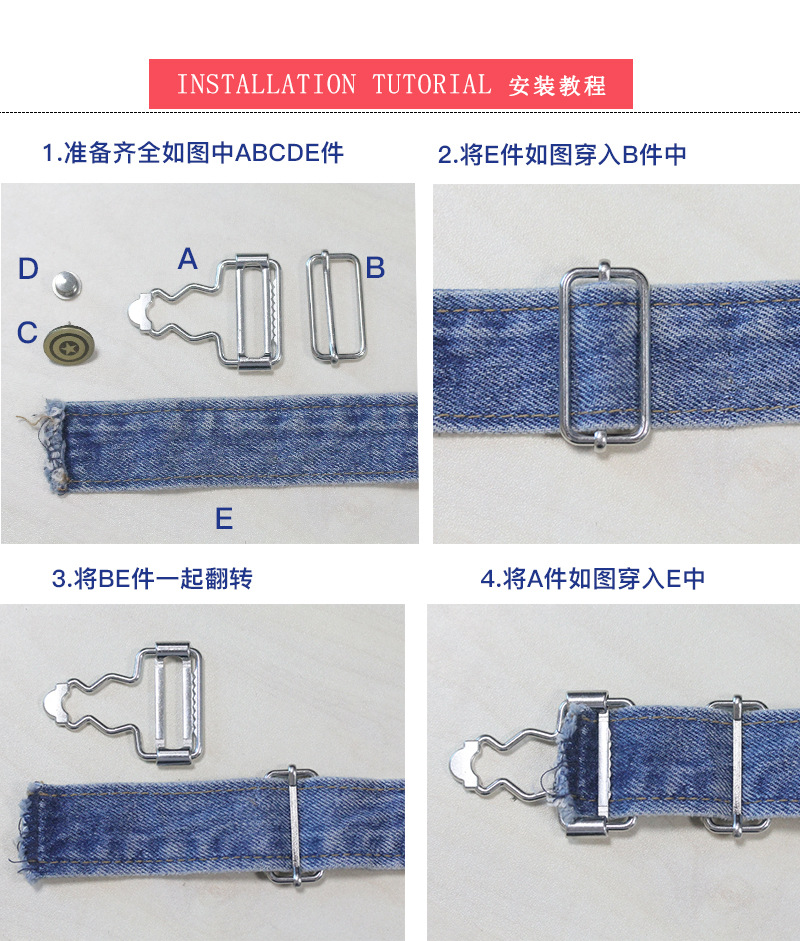 INSTALLATION TUTORIAL 安装教程

1.准备齐全如图中ABCDE件

D

C

A

B

E

2.将E件如图穿入B件中

3.将BE件一起翻转

4.将A件如图穿入E中