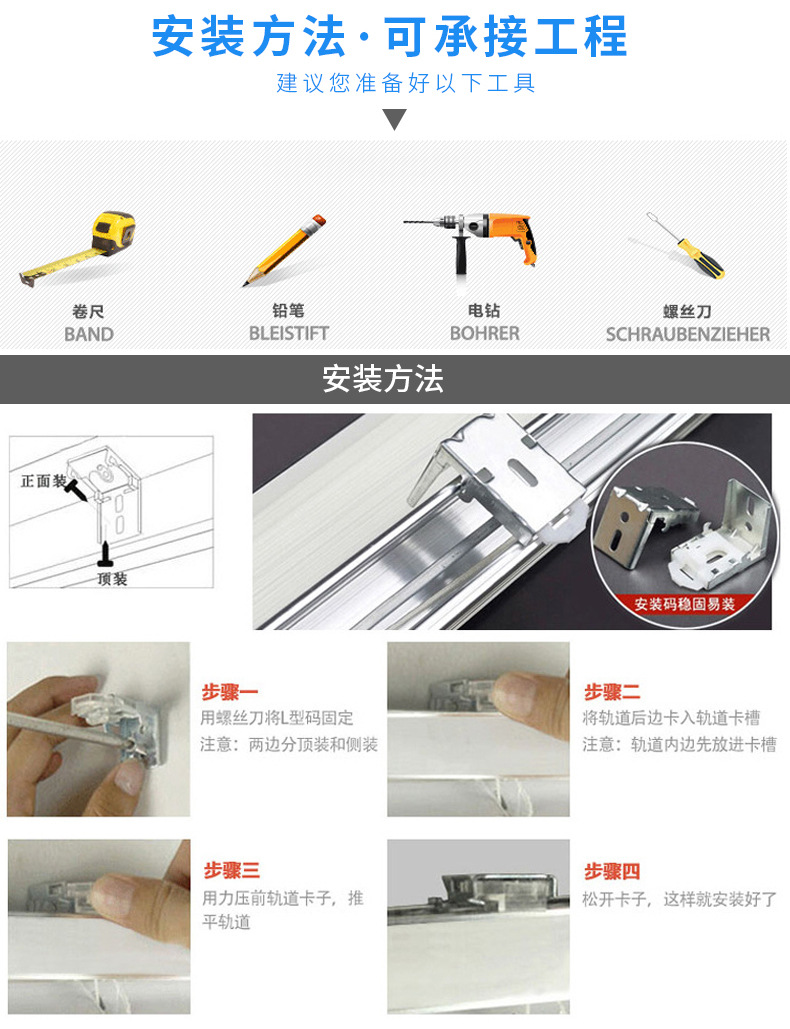 安装方法·可承接工程

建议您准备好以下工具

卷尺
BAND

铅笔
BLEISTIFT

电钻
BOHRER

螺丝刀
SCHRAUBENZIEHER

安装方法

正面装

顶装

安装码稳固易装

步骤一
用螺丝刀将L型码固定
注意：两边分顶装和侧装

步骤二
将轨道后边卡入轨道卡槽
注意：轨道内边先放进卡槽

步骤三
用力压前轨道卡子，推平轨道

步骤四
松开卡子，这样就安装好了