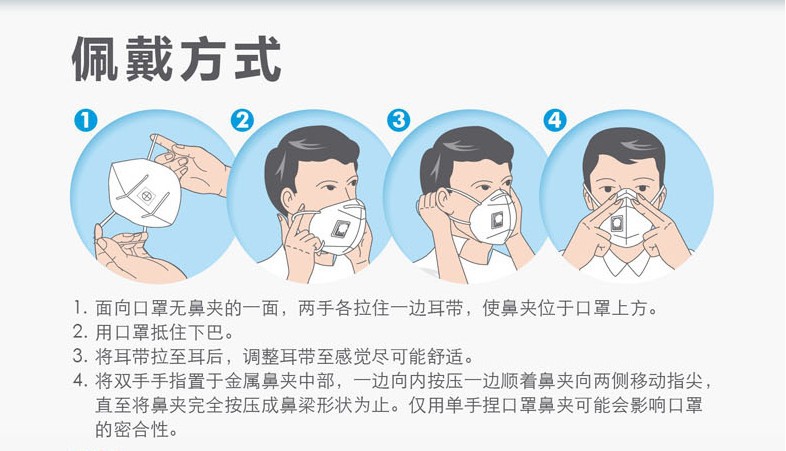 佩戴方式

1

2

3

4

1. 面向口罩无鼻夹的一面，两手各拉住一边耳带，使鼻夹位于口罩上方。
2. 用口罩抵住下巴。
3. 将耳带拉至耳后，调整耳带至感觉尽可能舒适。
4. 将双手手指置于金属鼻夹中部，一边向内按压一边顺着鼻夹向两侧移动指尖，直至将鼻夹完全按压成鼻梁形状为止。仅用单手捏口罩鼻夹可能会影响口罩的密合性。