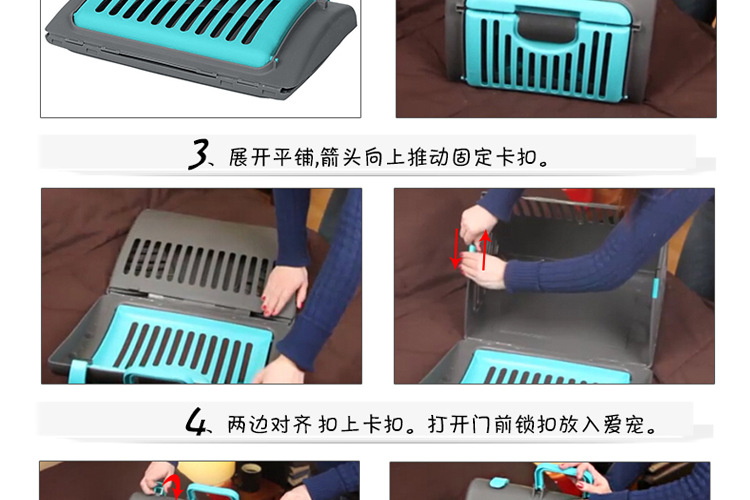 3、展开平铺,箭头向上推动固定卡扣。

4、两边对齐 扣上卡扣。打开门前锁扣放入爱宠。