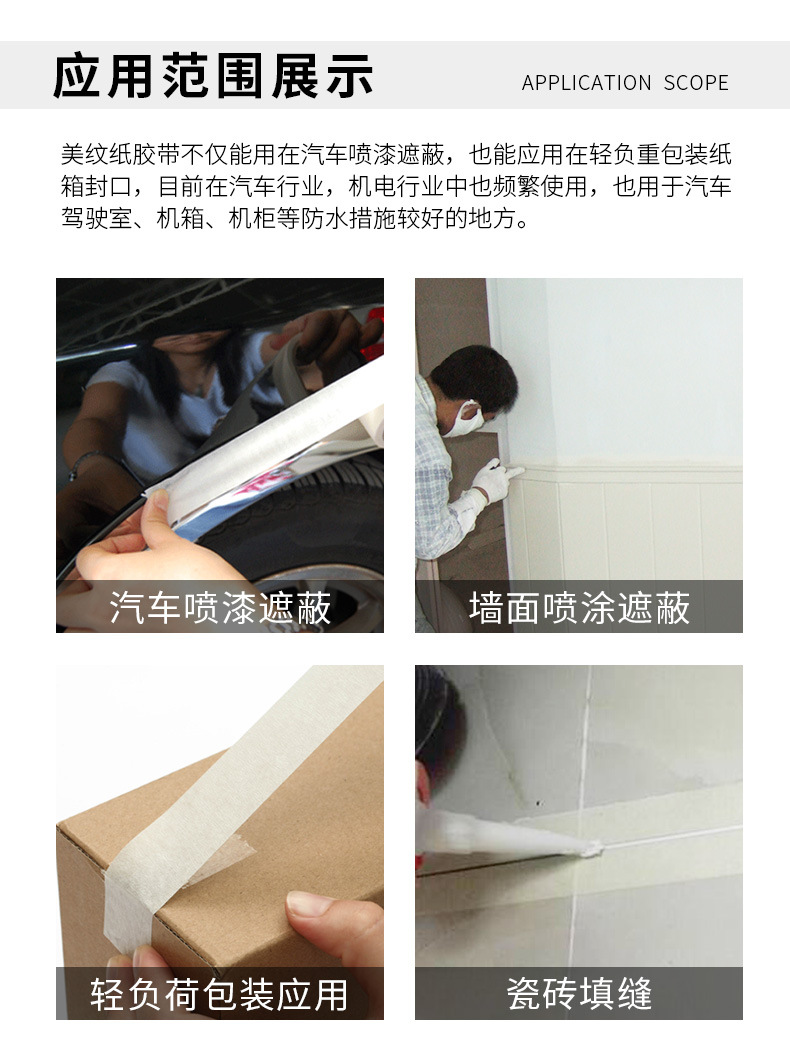 应用范围展示

APPLICATION SCOPE

美纹纸胶带不仅能用在汽车喷漆遮蔽，也能应用在轻负重包装纸箱封口，目前在汽车行业，机电行业中也频繁使用，也用于汽车驾驶室、机箱、机柜等防水措施较好的地方。

汽车喷漆遮蔽

墙面喷涂遮蔽

轻负荷包装应用

瓷砖填缝