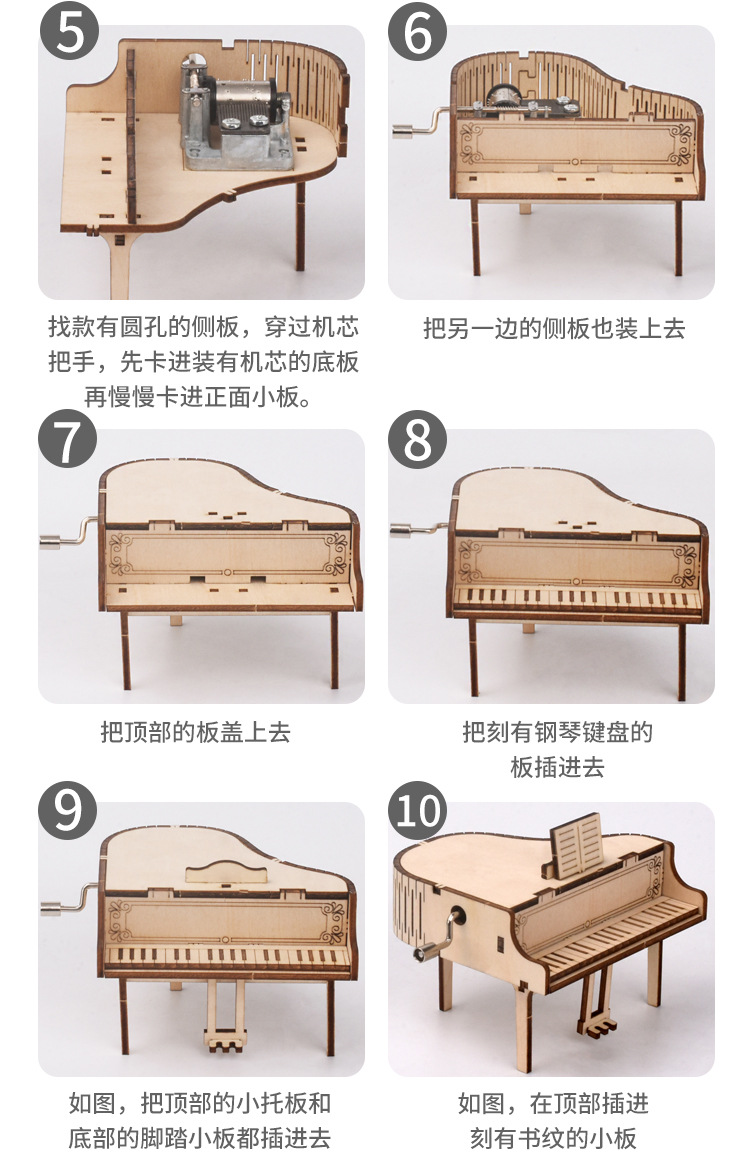 5

找款有圆孔的侧板，穿过机芯把手，先卡进装有机芯的底板再慢慢卡进正面小板。

6

把另一边的侧板也装上去

7

把顶部的板盖上去

8

把刻有钢琴键盘的板插进去

9

如图，把顶部的小托板和底部的脚踏小板都插进去

10

如图，在顶部插进刻有书纹的小板